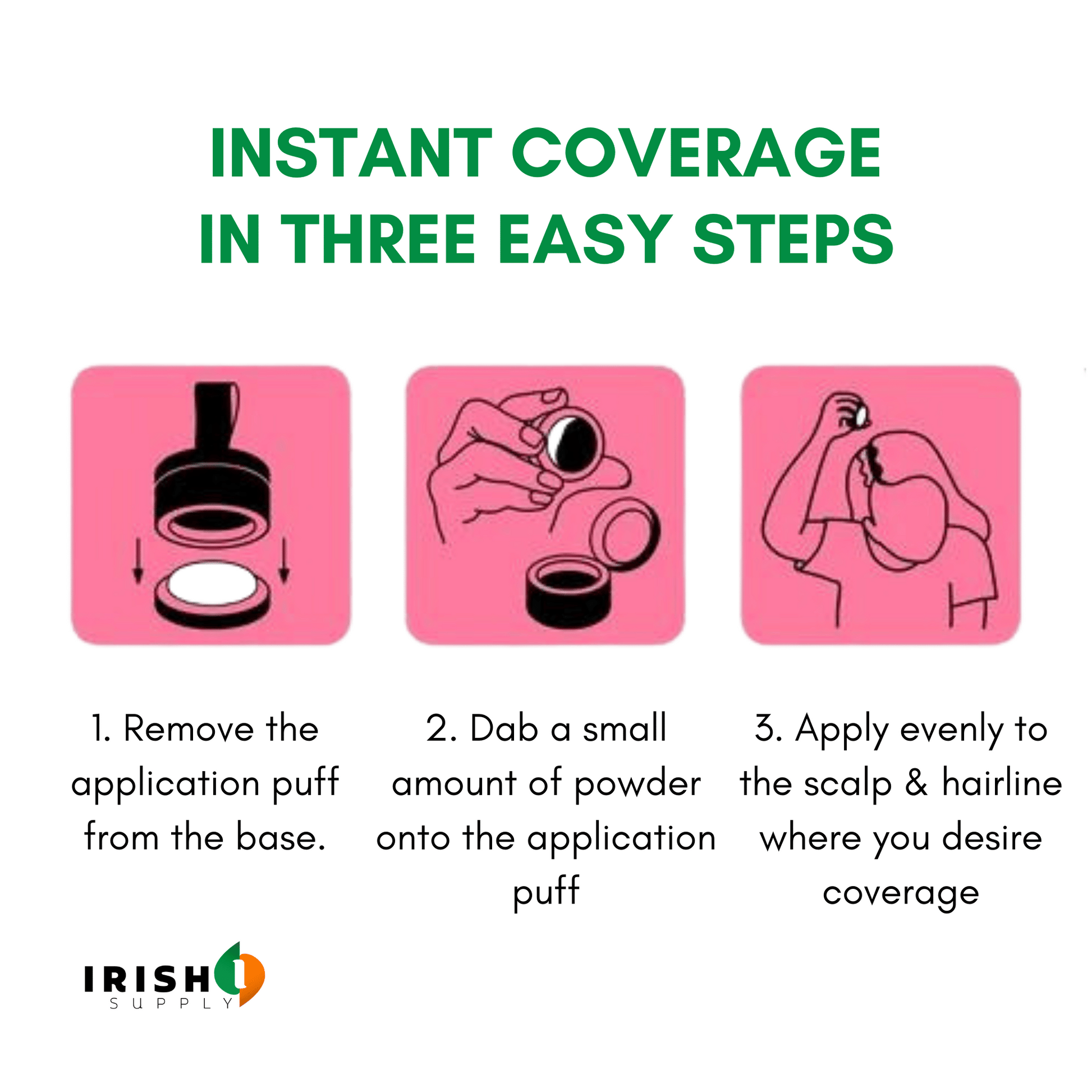 INSTANT COVERAGE
IN THREE EASY STEPS

1. Remove the application puff from the base.

2. Dab a small amount of powder onto the application puff

3. Apply evenly to the scalp & hairline where you desire coverage

IRISH
SUPPLY