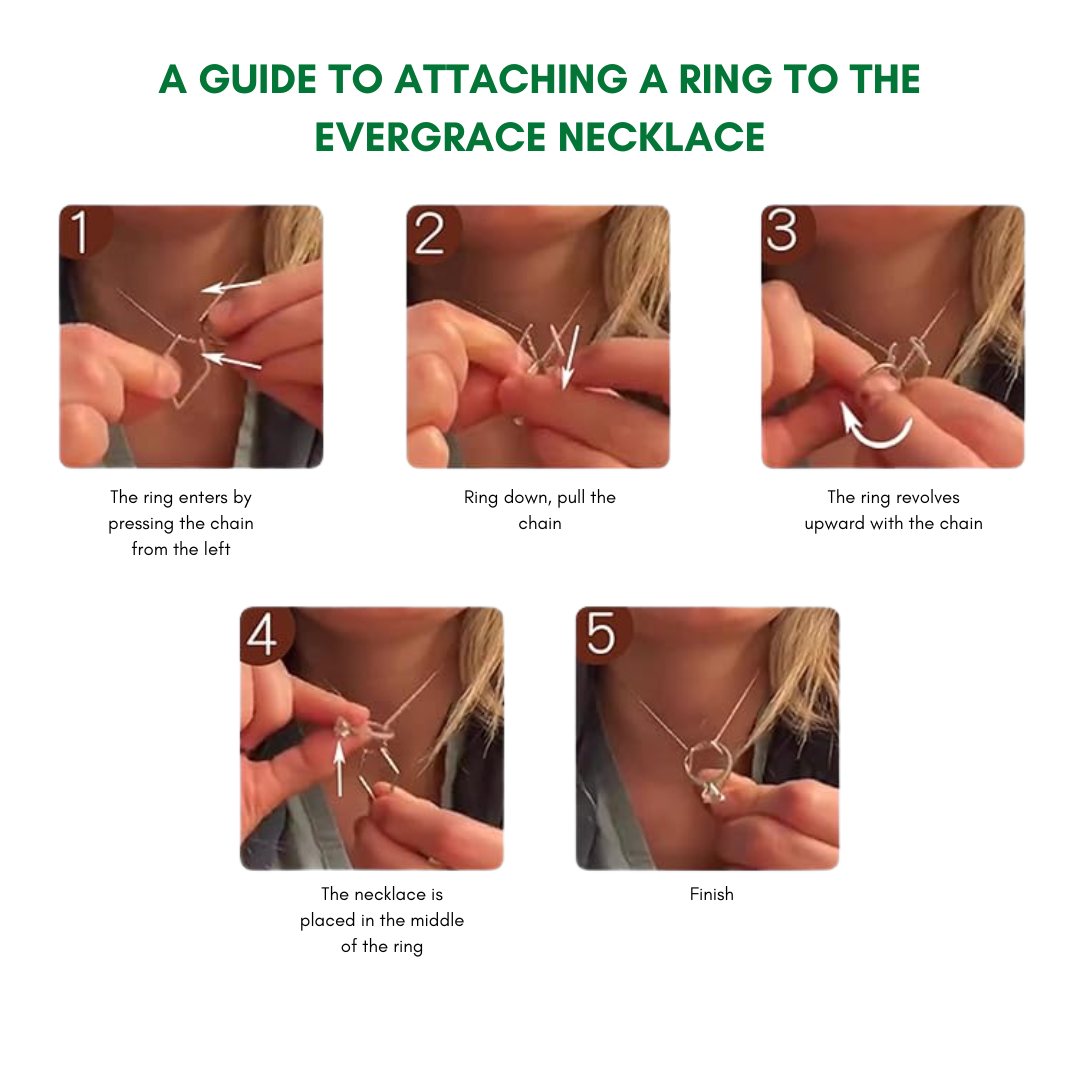 A GUIDE TO ATTACHING A RING TO THE EVERGRACE NECKLACE

1

The ring enters by pressing the chain from the left

2

Ring down, pull the chain

3

The ring revolves upward with the chain

4

The necklace is placed in the middle of the ring

5

Finish