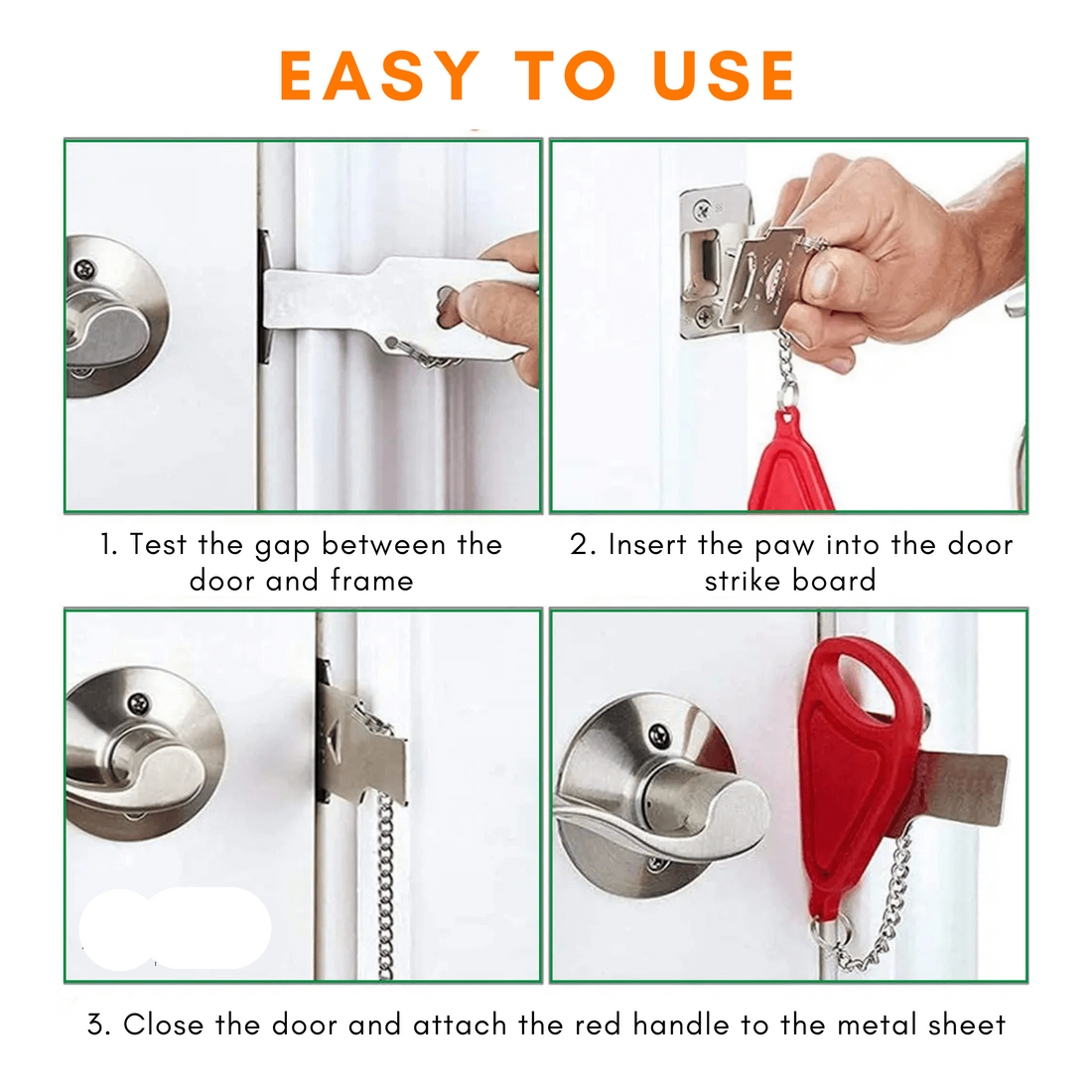 EASY TO USE

1. Test the gap between the door and frame

2. Insert the paw into the door strike board

3. Close the door and attach the red handle to the metal sheet