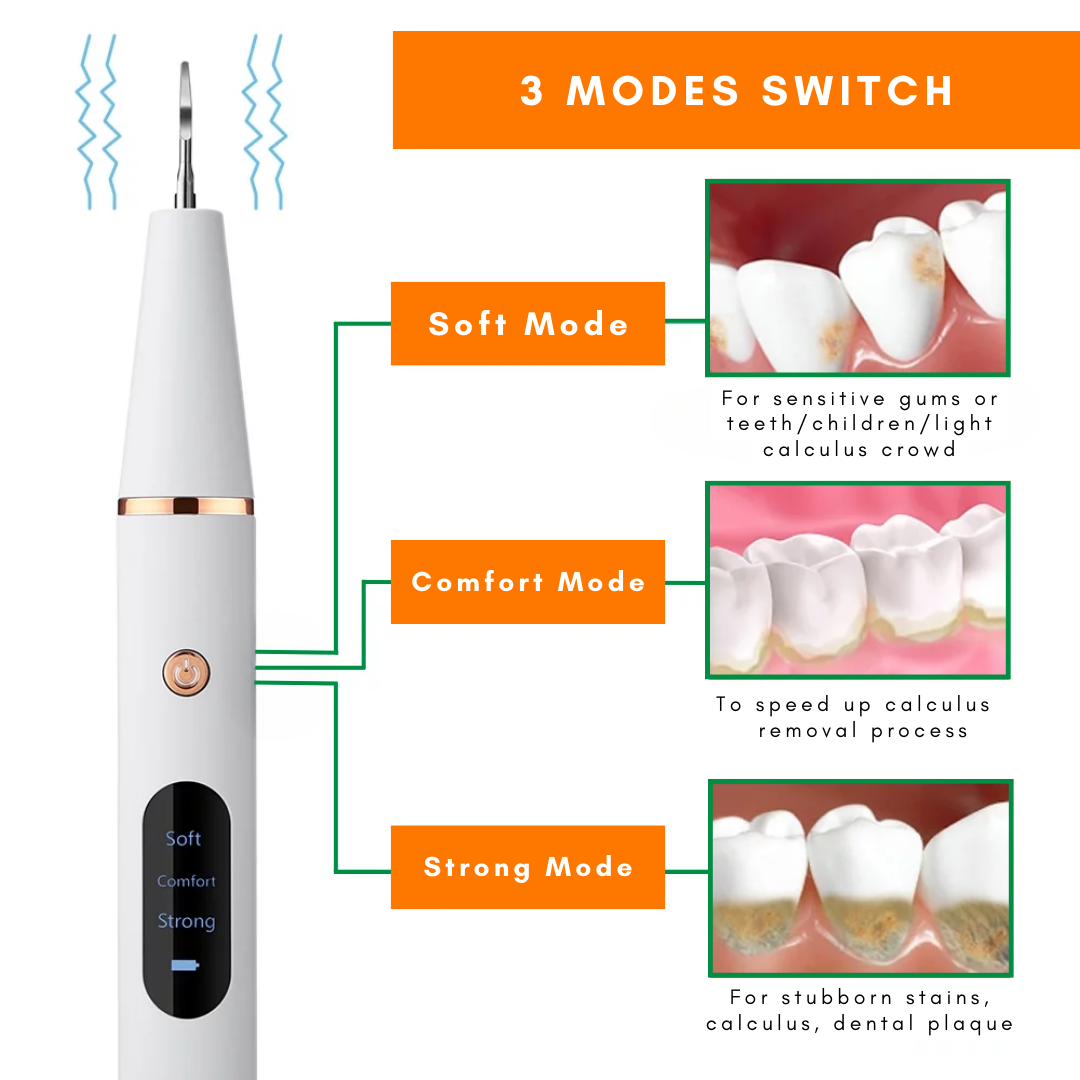 3 MODES SWITCH

Soft Mode

For sensitive gums or teeth/children/light calculus crowd

Comfort Mode

To speed up calculus removal process

Strong Mode

For stubborn stains, calculus, dental plaque

Soft
Comfort
Strong