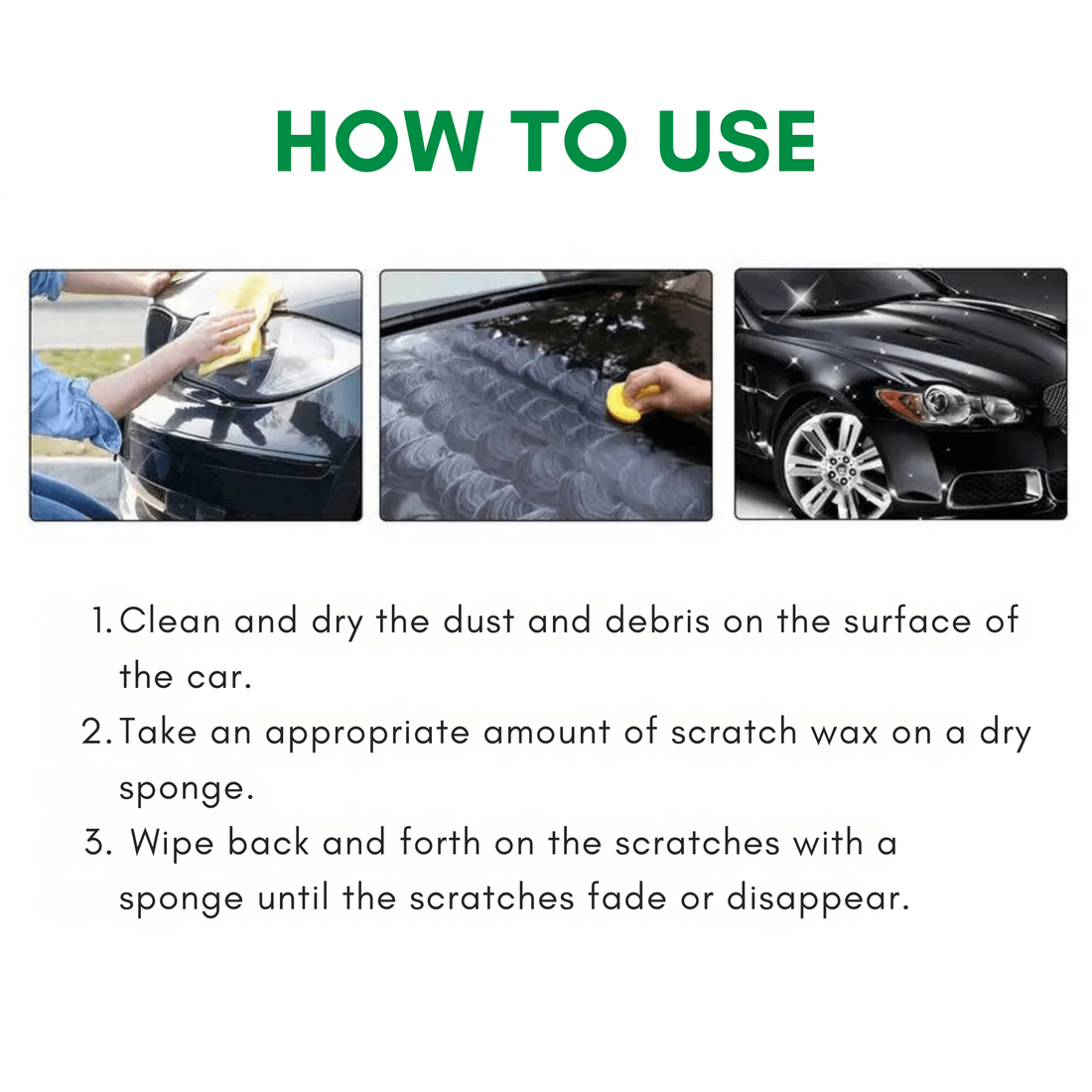 HOW TO USE

1. Clean and dry the dust and debris on the surface of the car.
2. Take an appropriate amount of scratch wax on a dry sponge.
3. Wipe back and forth on the scratches with a sponge until the scratches fade or disappear.