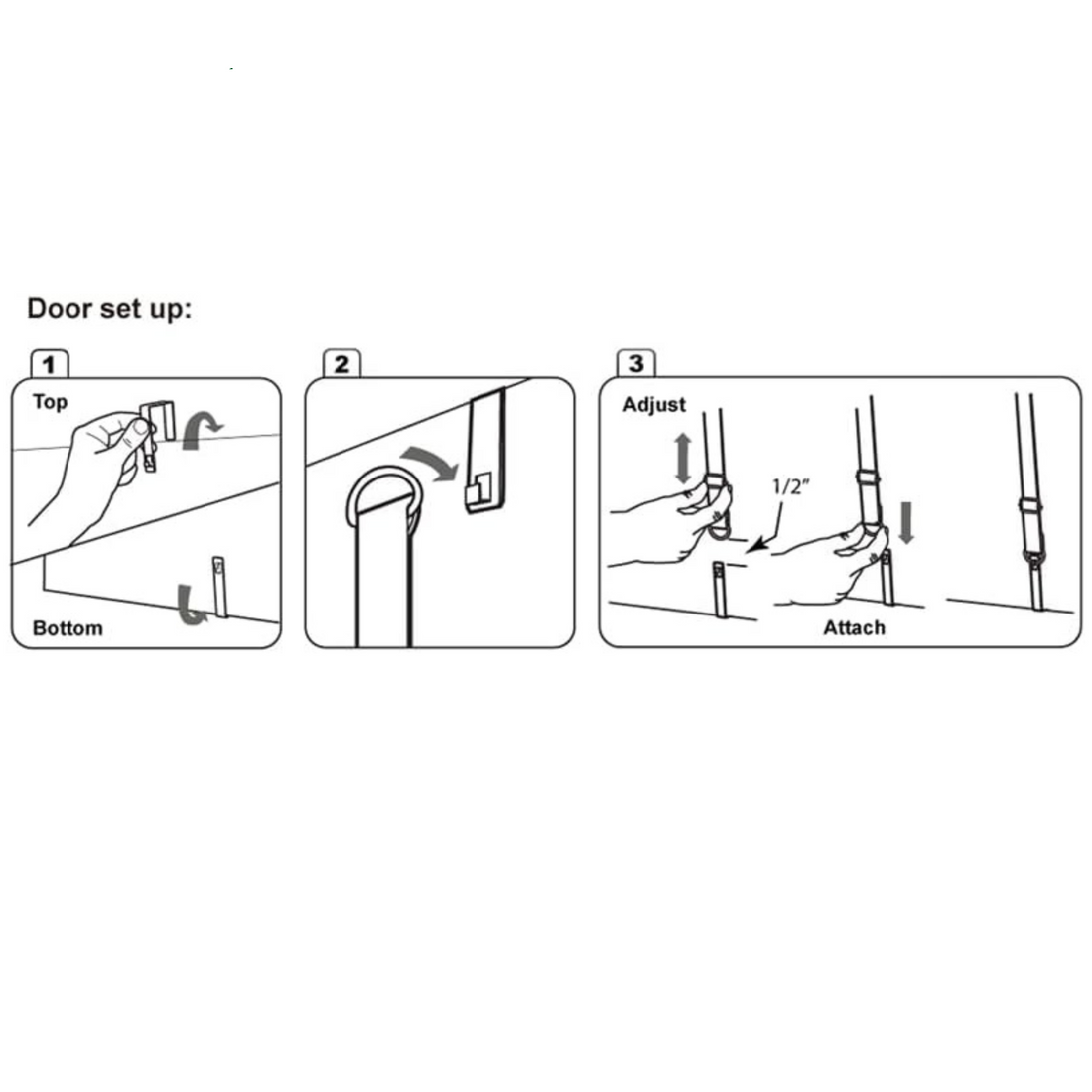 Door set up:

1

Top

Bottom

2

3

Adjust

1/2"

Attach