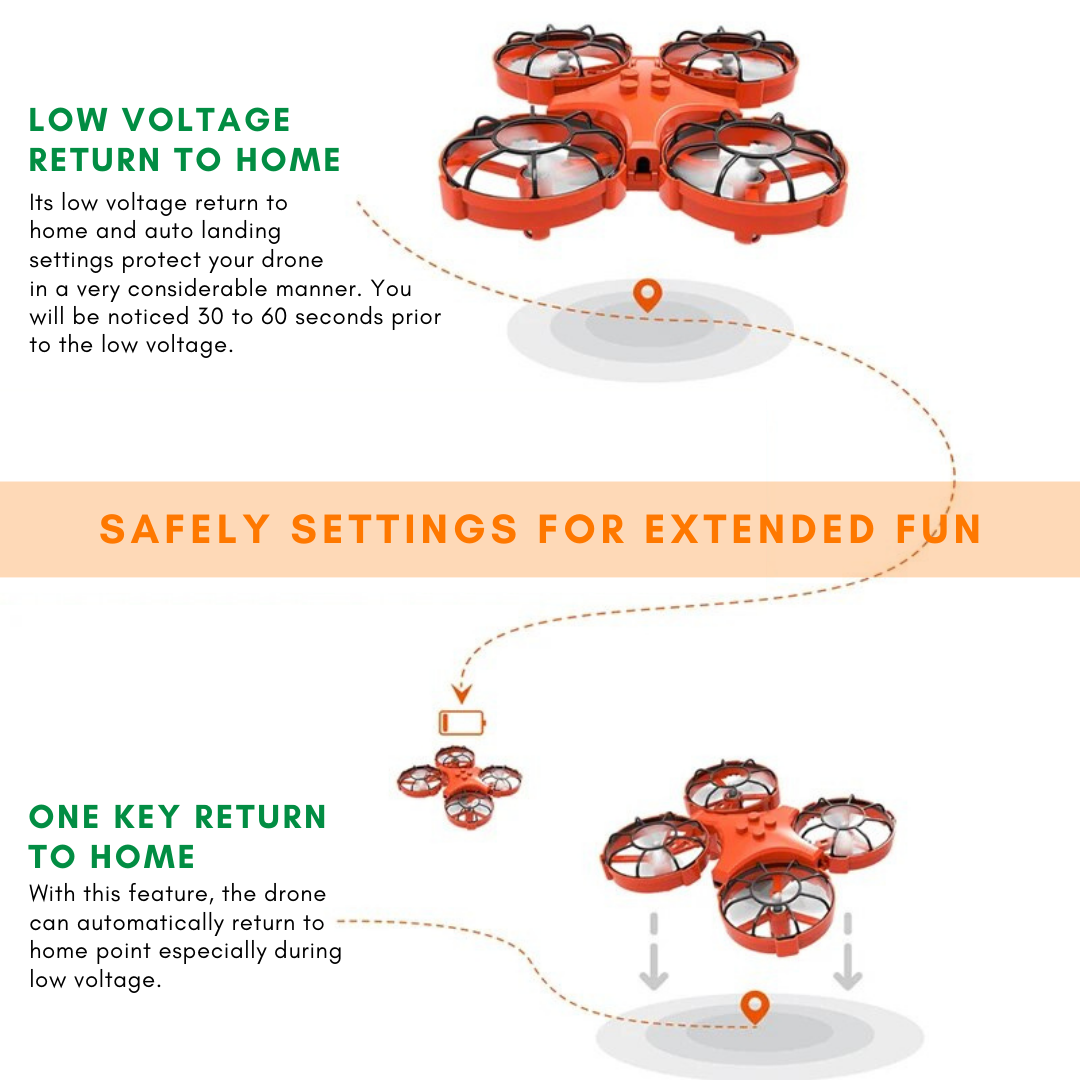 LOW VOLTAGE RETURN TO HOME

Its low voltage return to home and auto landing settings protect your drone in a very considerable manner. You will be noticed 30 to 60 seconds prior to the low voltage.

SAFELY SETTINGS FOR EXTENDED FUN

ONE KEY RETURN TO HOME

With this feature, the drone can automatically return to home point especially during low voltage.