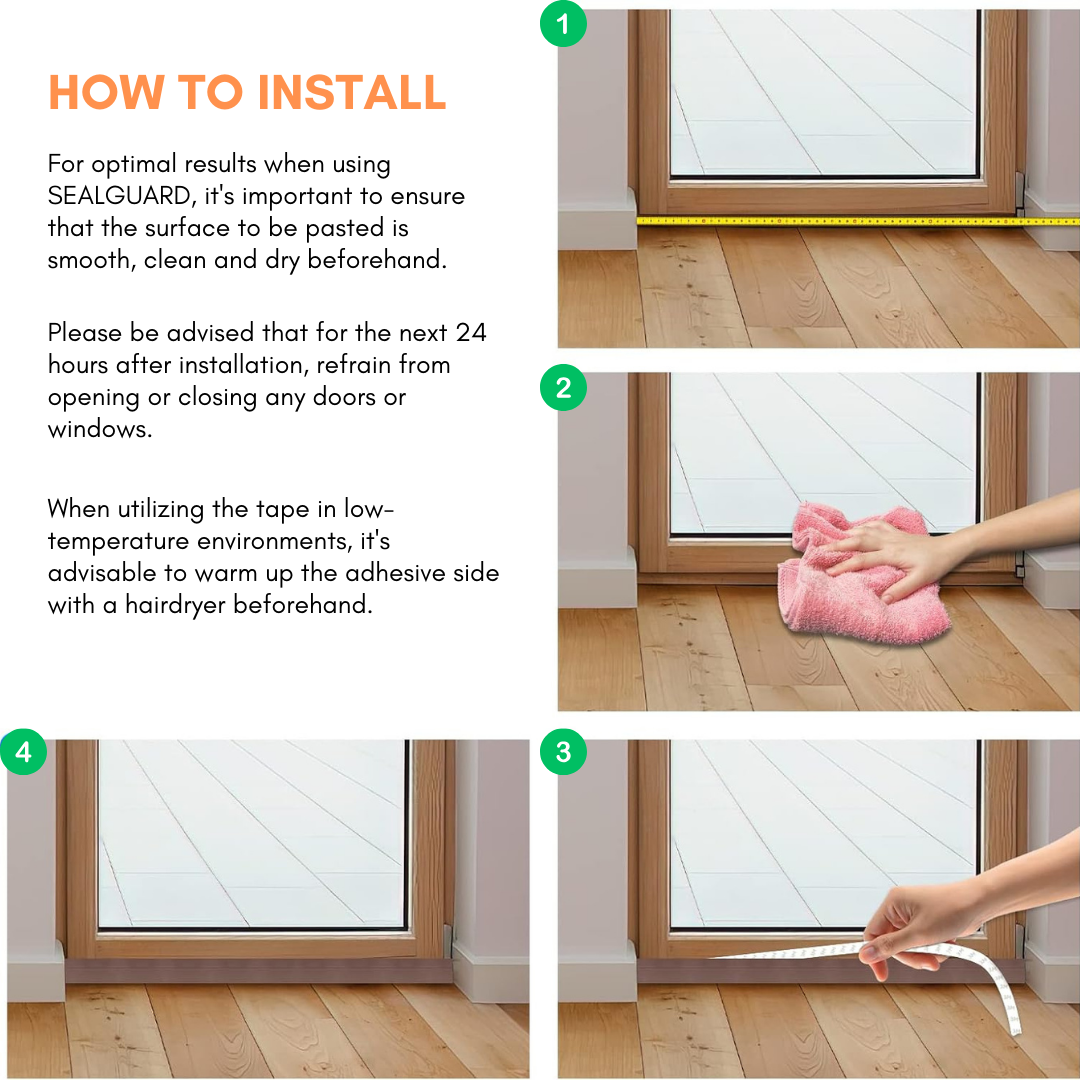 HOW TO INSTALL

For optimal results when using SEALGUARD, it's important to ensure that the surface to be pasted is smooth, clean and dry beforehand.

Please be advised that for the next 24 hours after installation, refrain from opening or closing any doors or windows.

When utilizing the tape in low-temperature environments, it's advisable to warm up the adhesive side with a hairdryer beforehand.

1

2

4

3