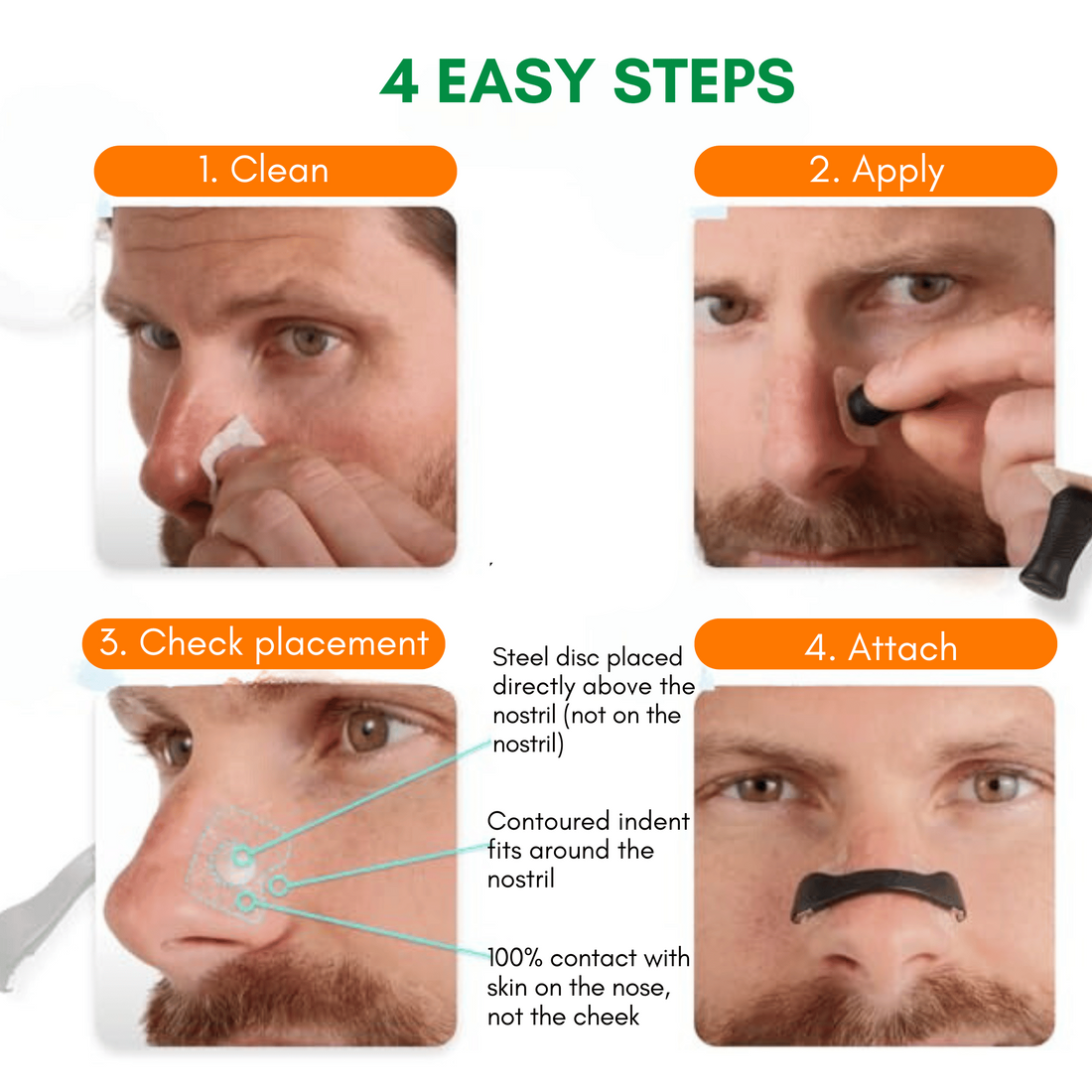 4 EASY STEPS

1. Clean

2. Apply

3. Check placement

Steel disc placed directly above the nostril (not on the nostril)

Contoured indent fits around the nostril

100% contact with skin on the nose, not the cheek

4. Attach