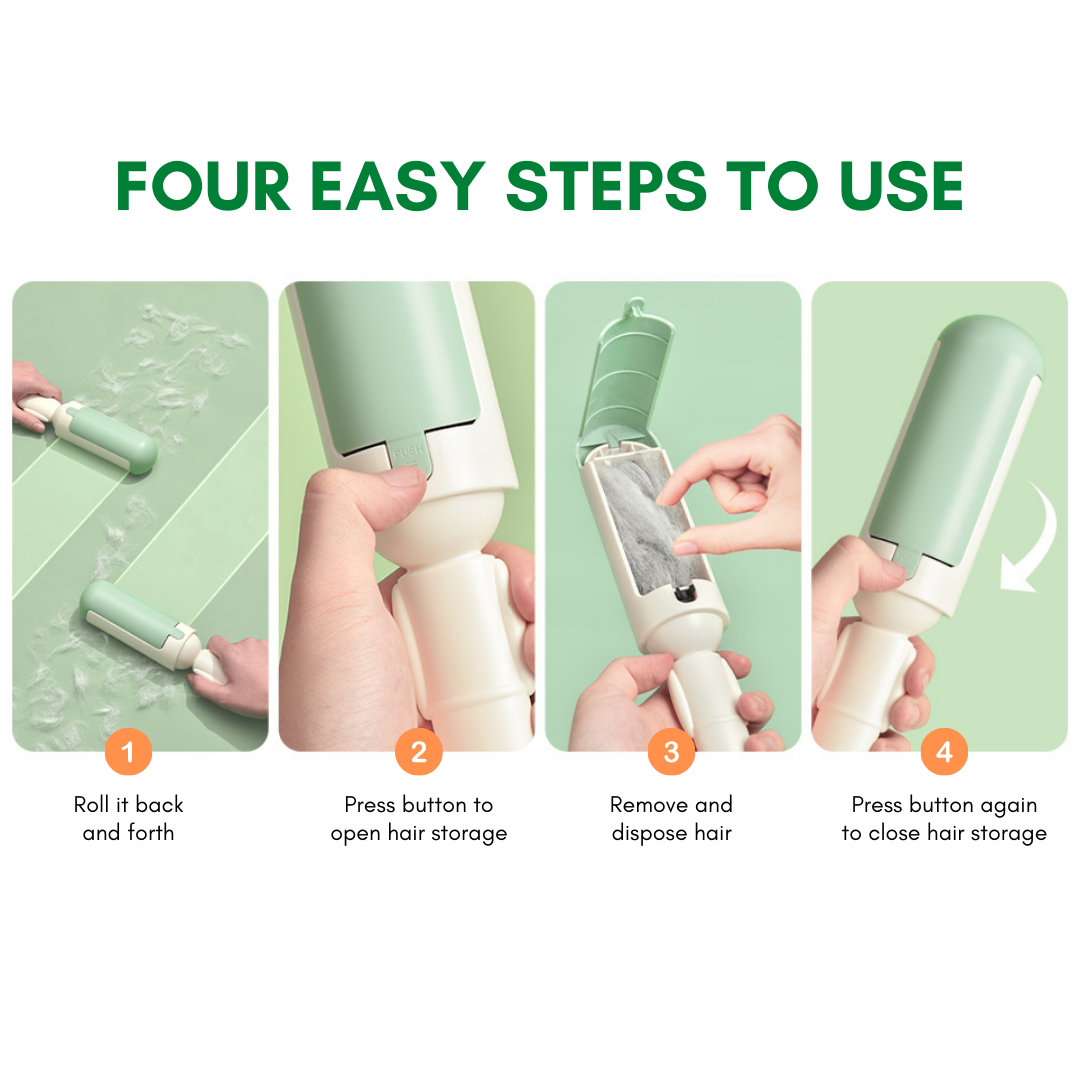 FOUR EASY STEPS TO USE

PUSH

1
Roll it back and forth

2
Press button to open hair storage

3
Remove and dispose hair

4
Press button again to close hair storage