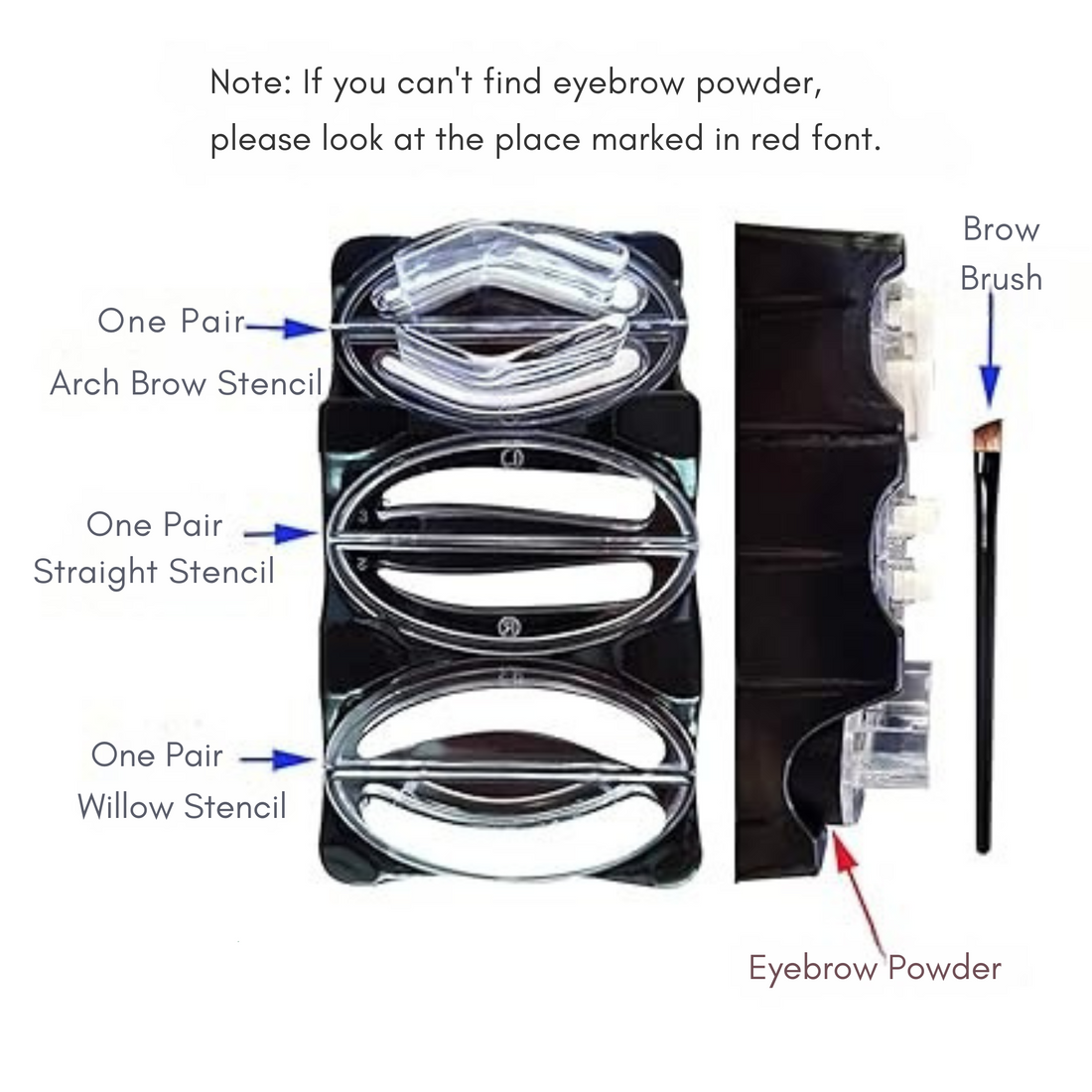 Note: If you can't find eyebrow powder, please look at the place marked in red font.

One Pair
Arch Brow Stencil

One Pair
Straight Stencil

One Pair
Willow Stencil

Brow
Brush

Eyebrow Powder