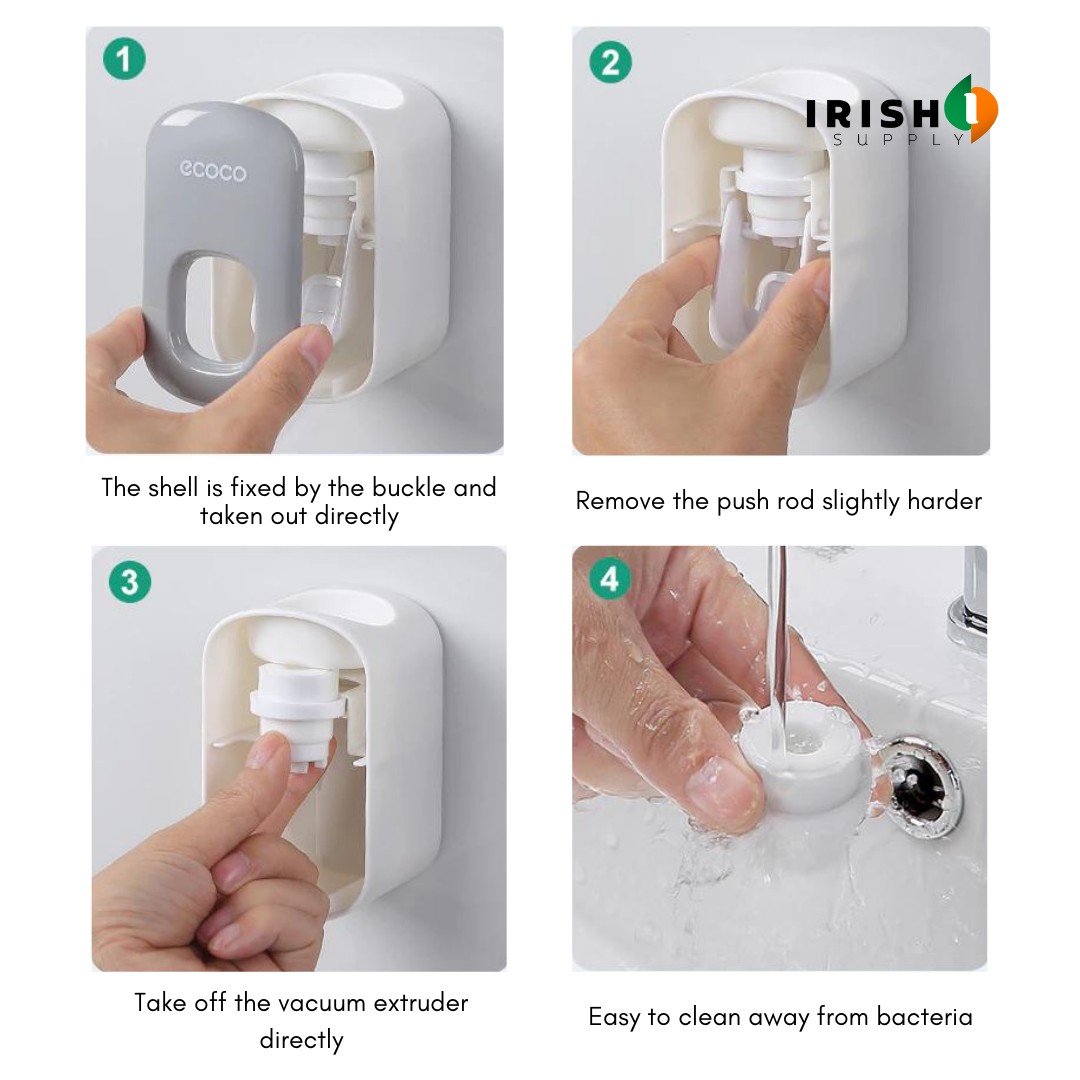 1

ecoco

The shell is fixed by the buckle and taken out directly

2

IRISH SUPPLY

Remove the push rod slightly harder

3

Take off the vacuum extruder directly

4

Easy to clean away from bacteria