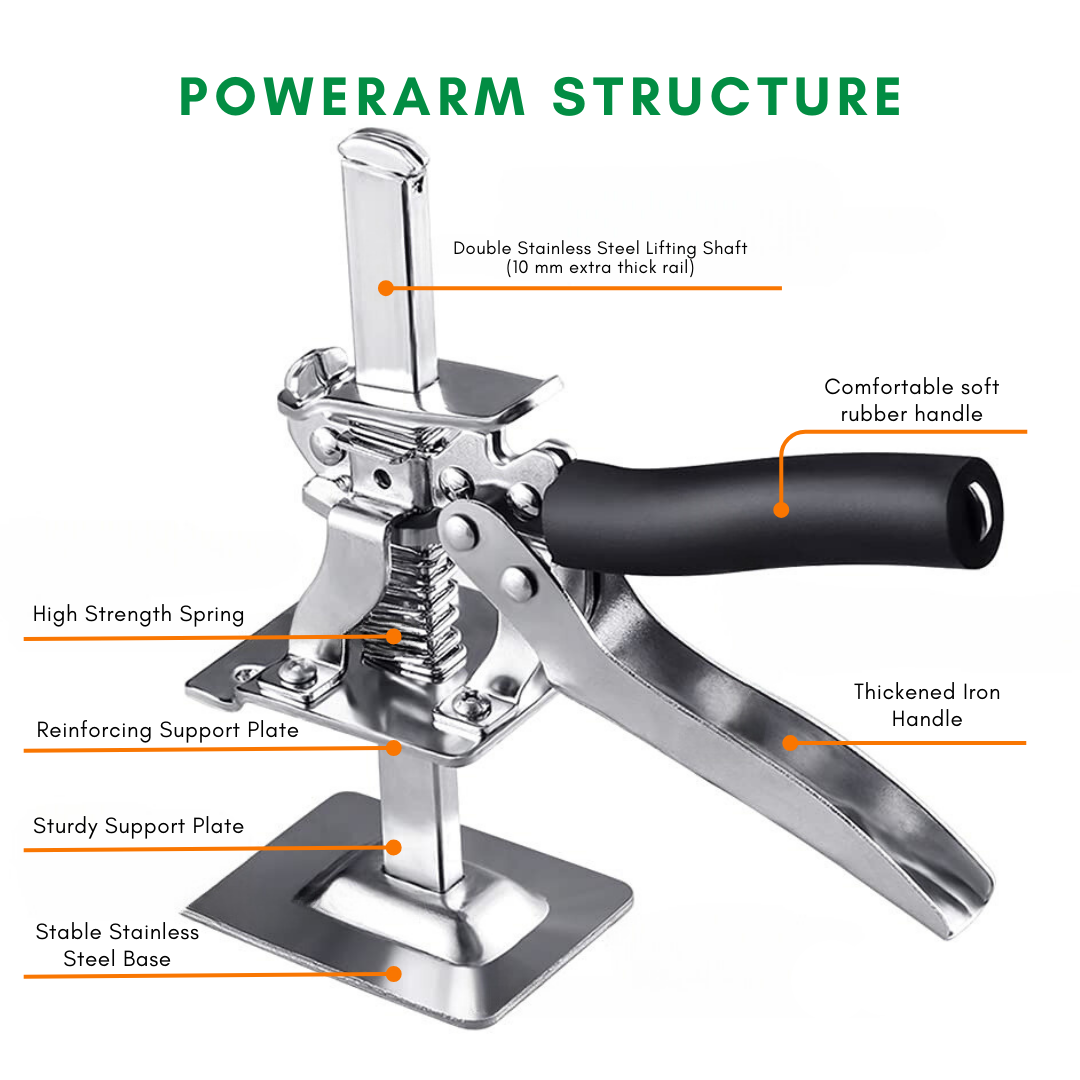 POWERARM STRUCTURE

Double Stainless Steel Lifting Shaft
(10 mm extra thick rail)

Comfortable soft rubber handle

High Strength Spring

Thickened Iron Handle

Reinforcing Support Plate

Sturdy Support Plate

Stable Stainless Steel Base