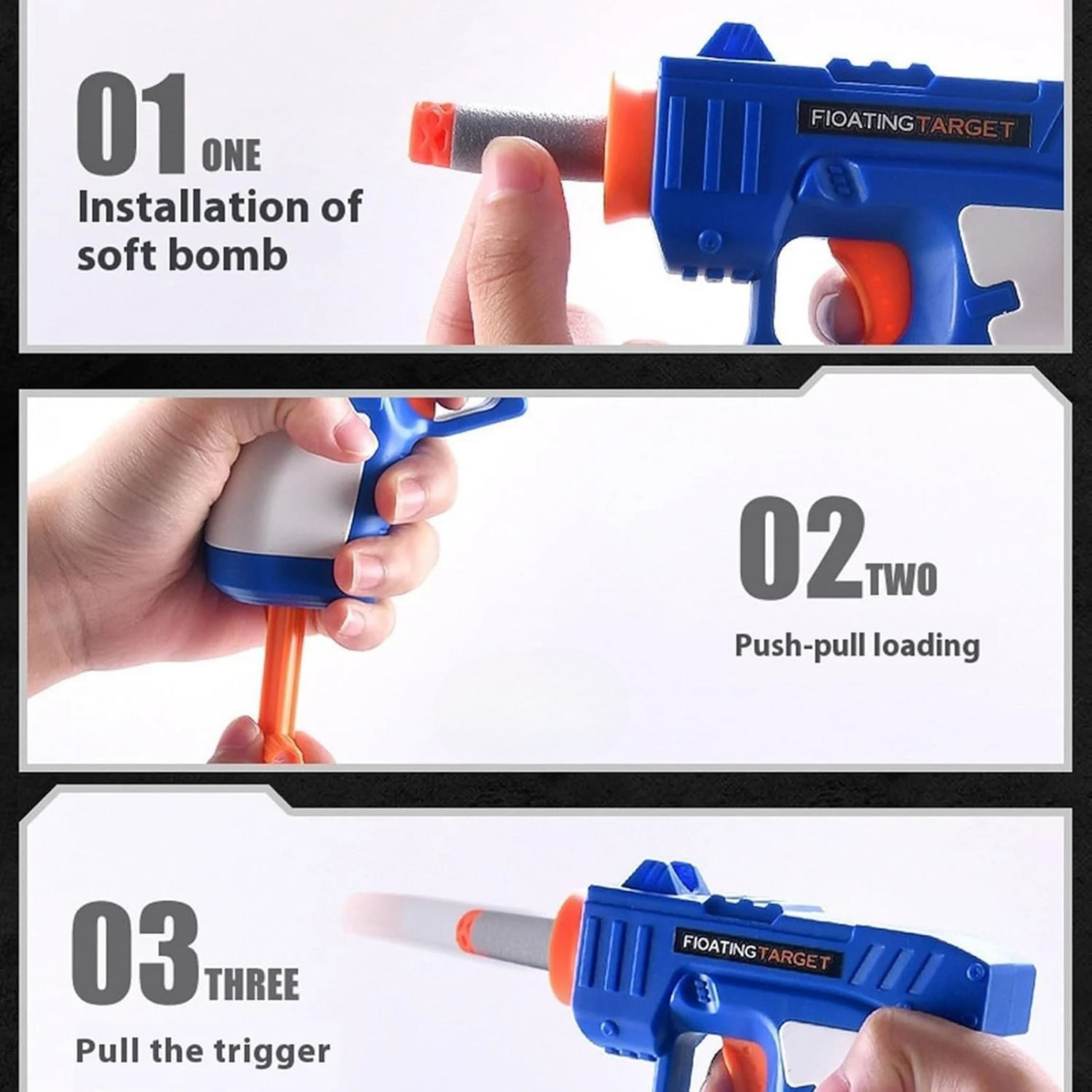 01 ONE
Installation of soft bomb

FIOATINGTARGET

02 TWO
Push-pull loading

03 THREE
Pull the trigger

FIOATINGTARGET