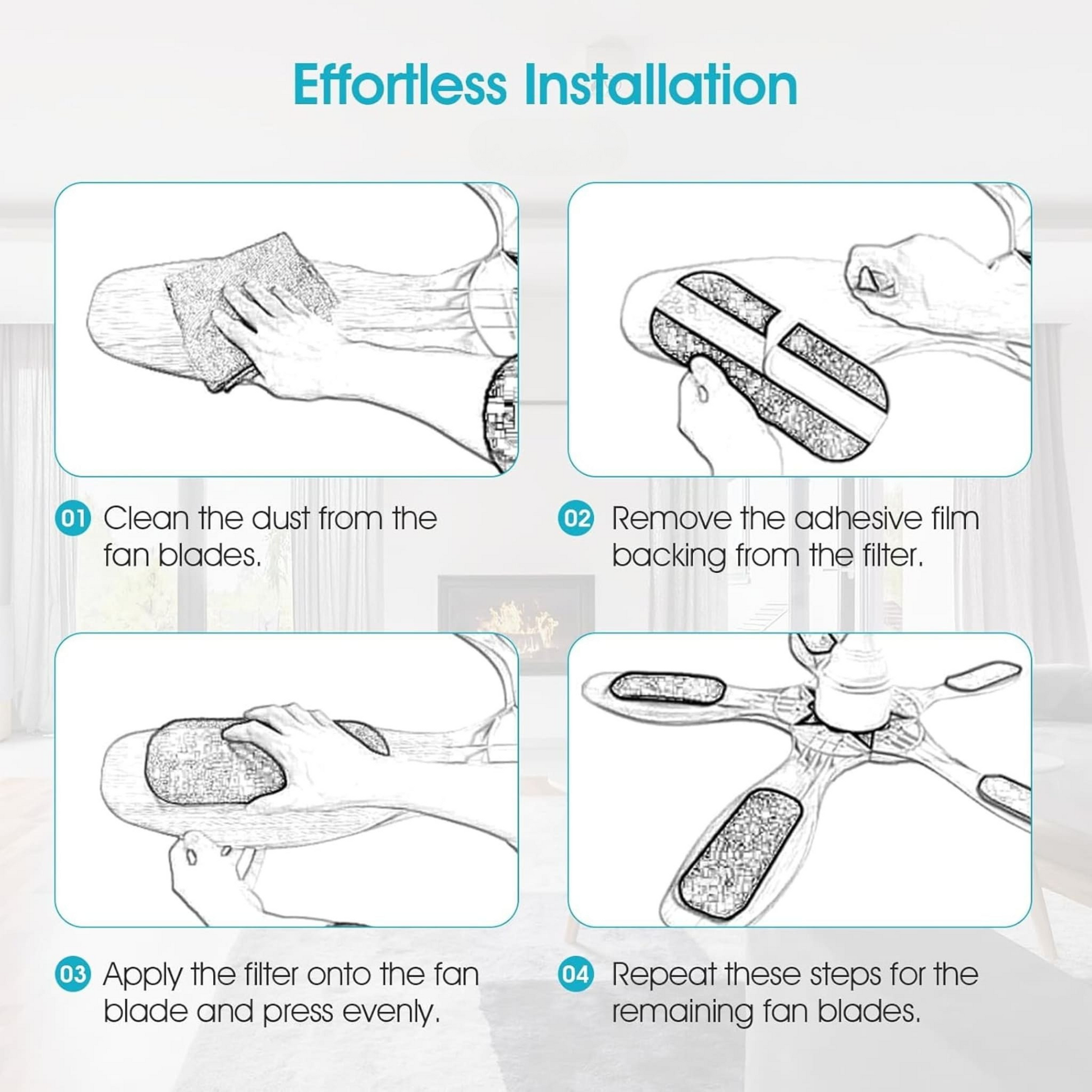 Effortless Installation

01 Clean the dust from the fan blades.

02 Remove the adhesive film backing from the filter.

03 Apply the filter onto the fan blade and press evenly.

04 Repeat these steps for the remaining fan blades.