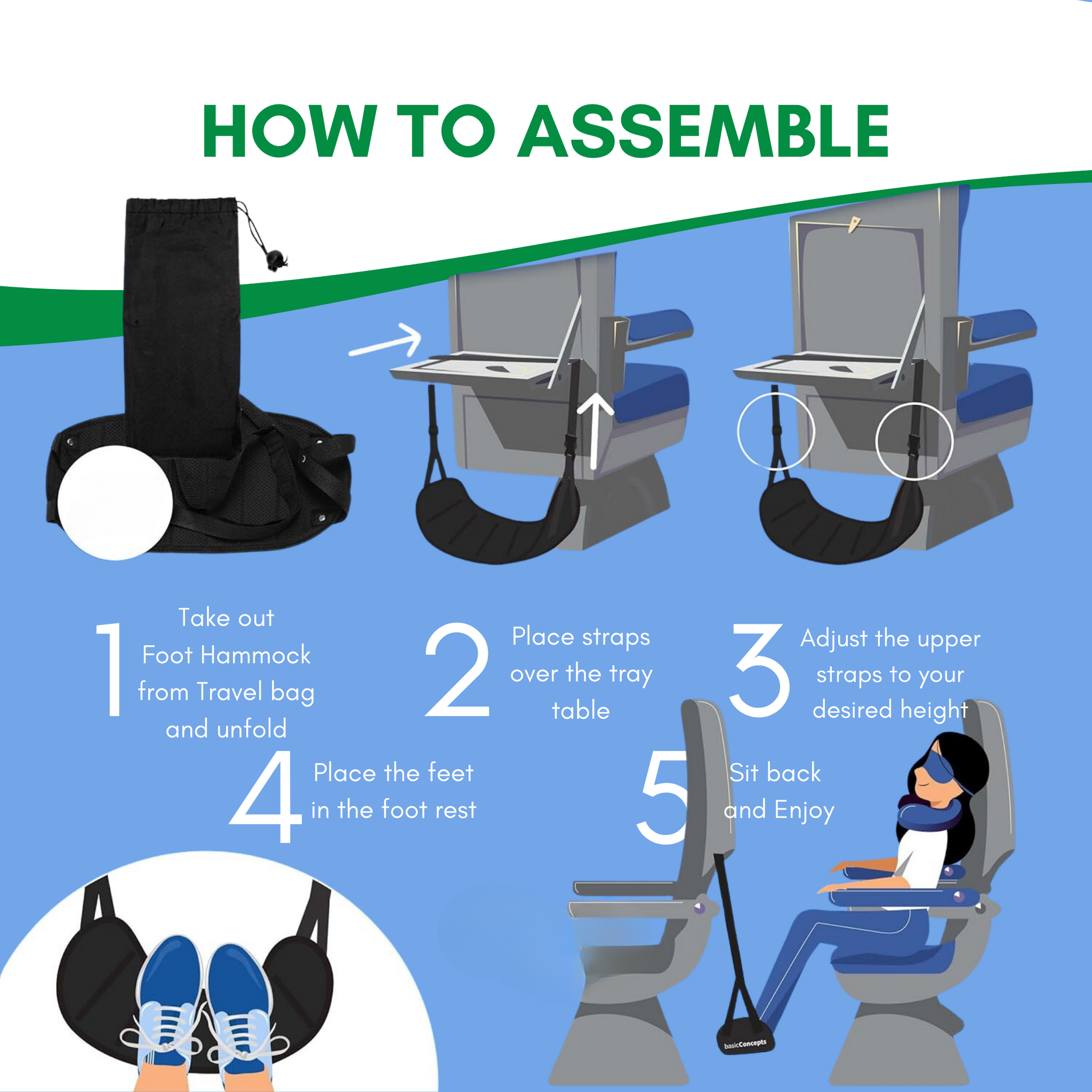 HOW TO ASSEMBLE

1 Take out Foot Hammock from Travel bag and unfold

2 Place straps over the tray table

3 Adjust the upper straps to your desired height

4 Place the feet in the foot rest

5 Sit back and Enjoy

basicConcepts