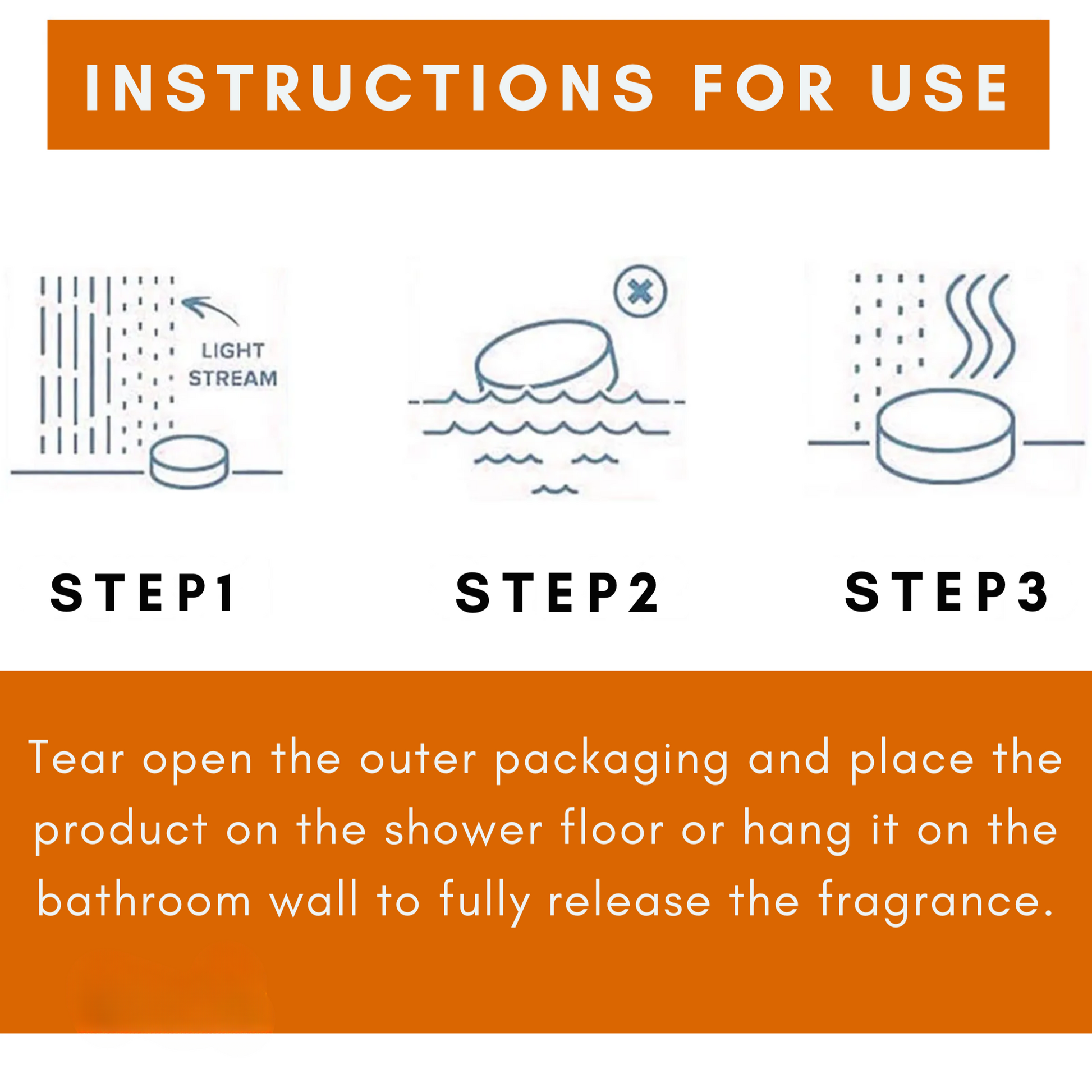 INSTRUCTIONS FOR USE

LIGHT STREAM

STEP1

STEP2

STEP3

Tear open the outer packaging and place the product on the shower floor or hang it on the bathroom wall to fully release the fragrance.