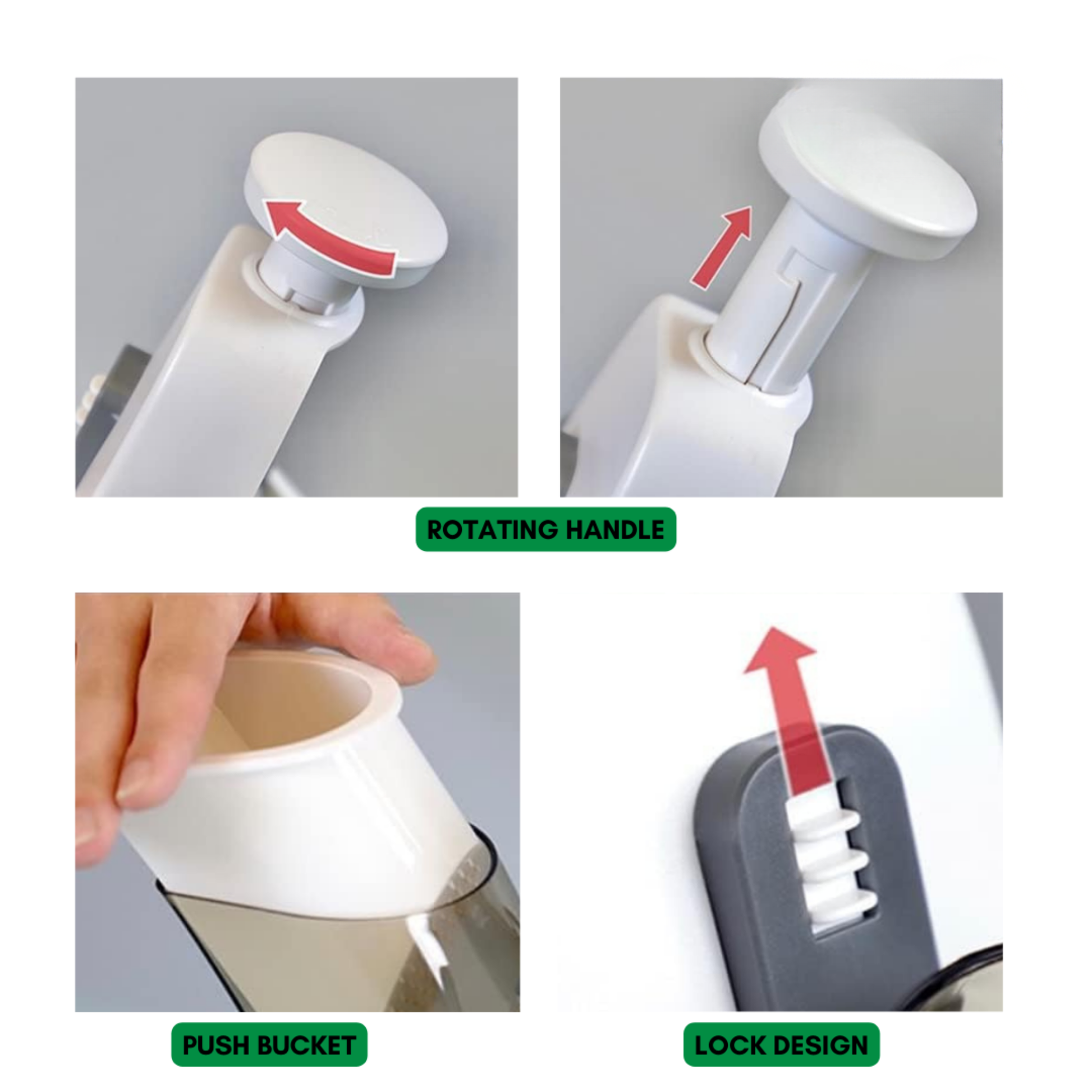 ROTATING HANDLE

PUSH BUCKET

LOCK DESIGN