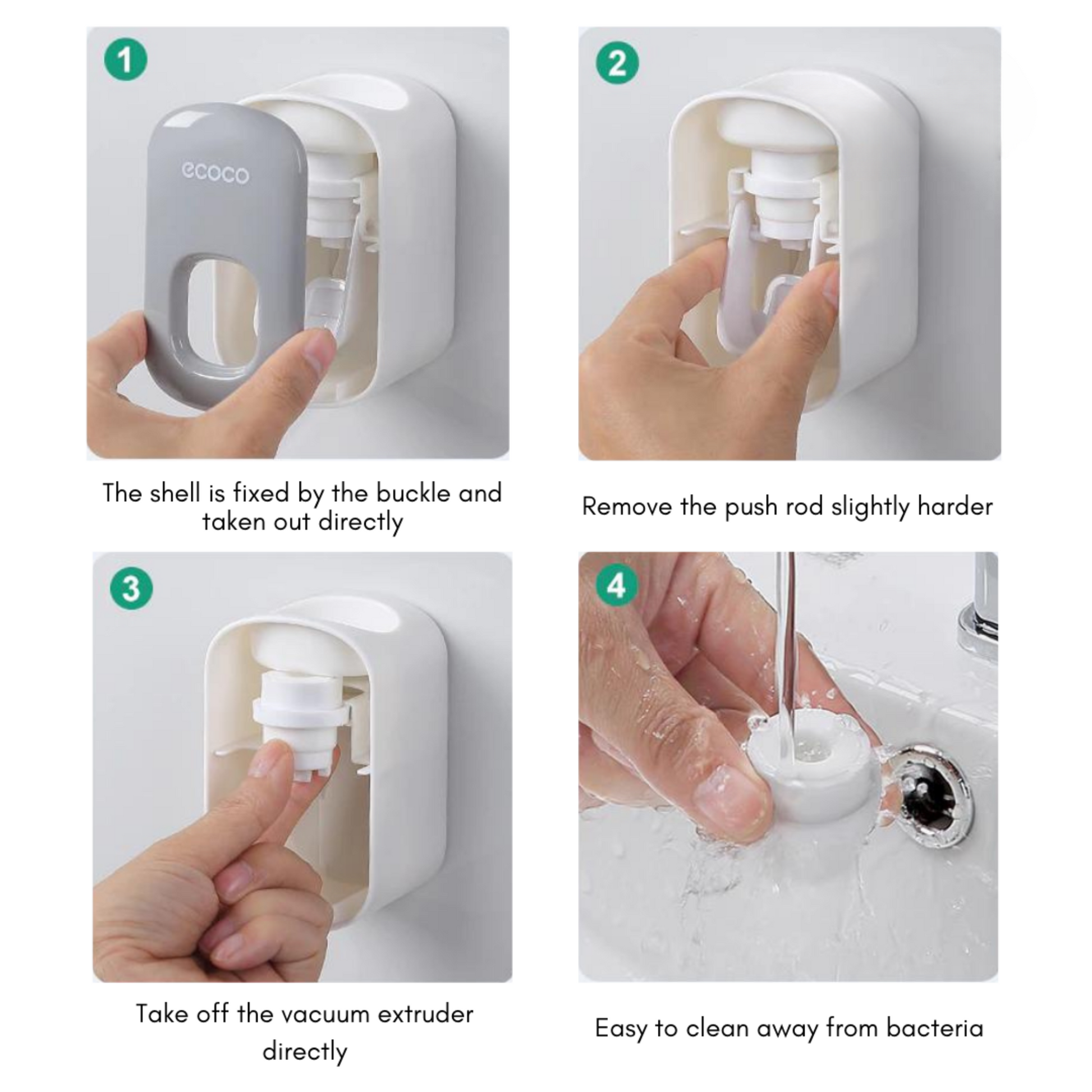 1

ecoco

The shell is fixed by the buckle and taken out directly

2

Remove the push rod slightly harder

3

Take off the vacuum extruder directly

4

Easy to clean away from bacteria