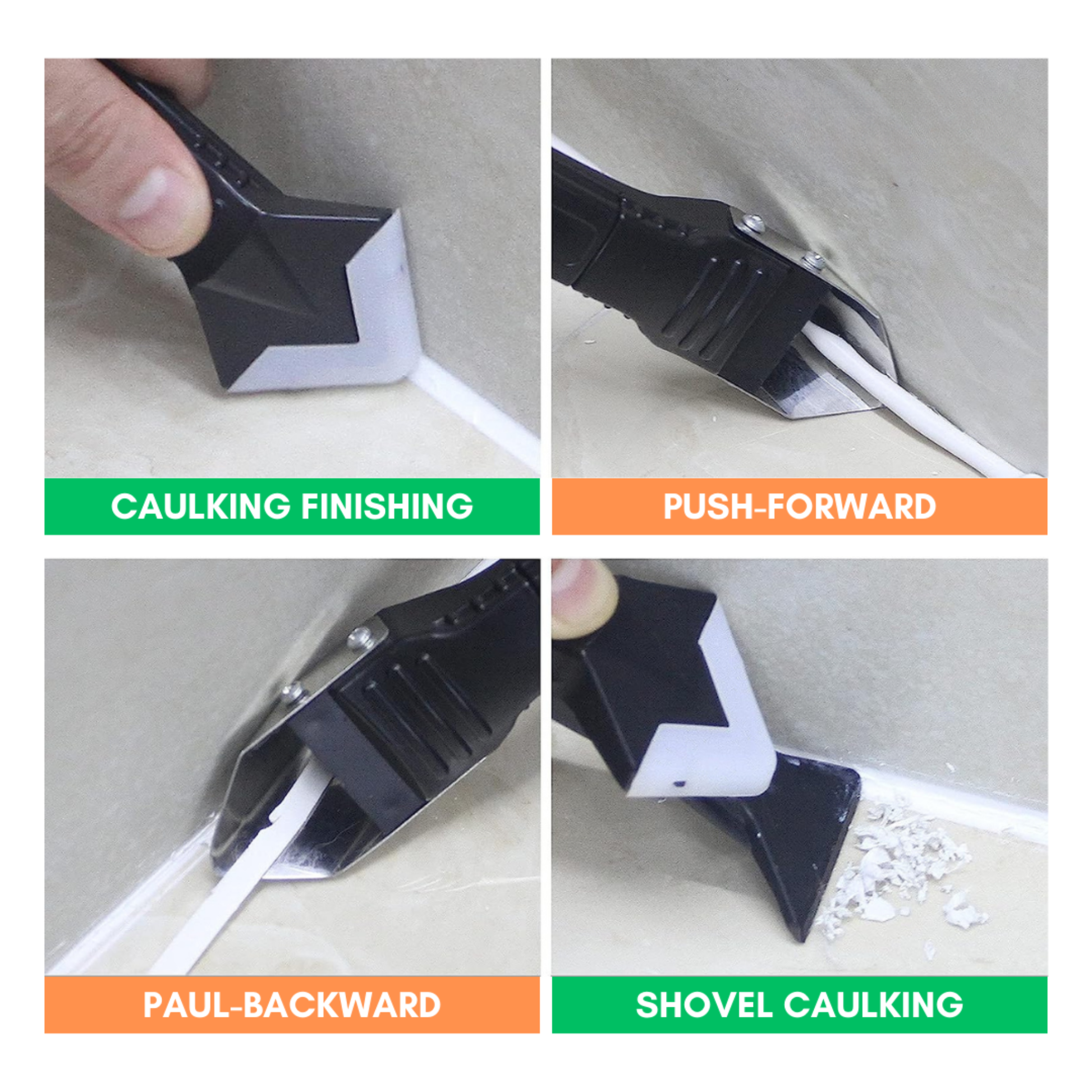 CAULKING FINISHING

PUSH-FORWARD

PAUL-BACKWARD

SHOVEL CAULKING