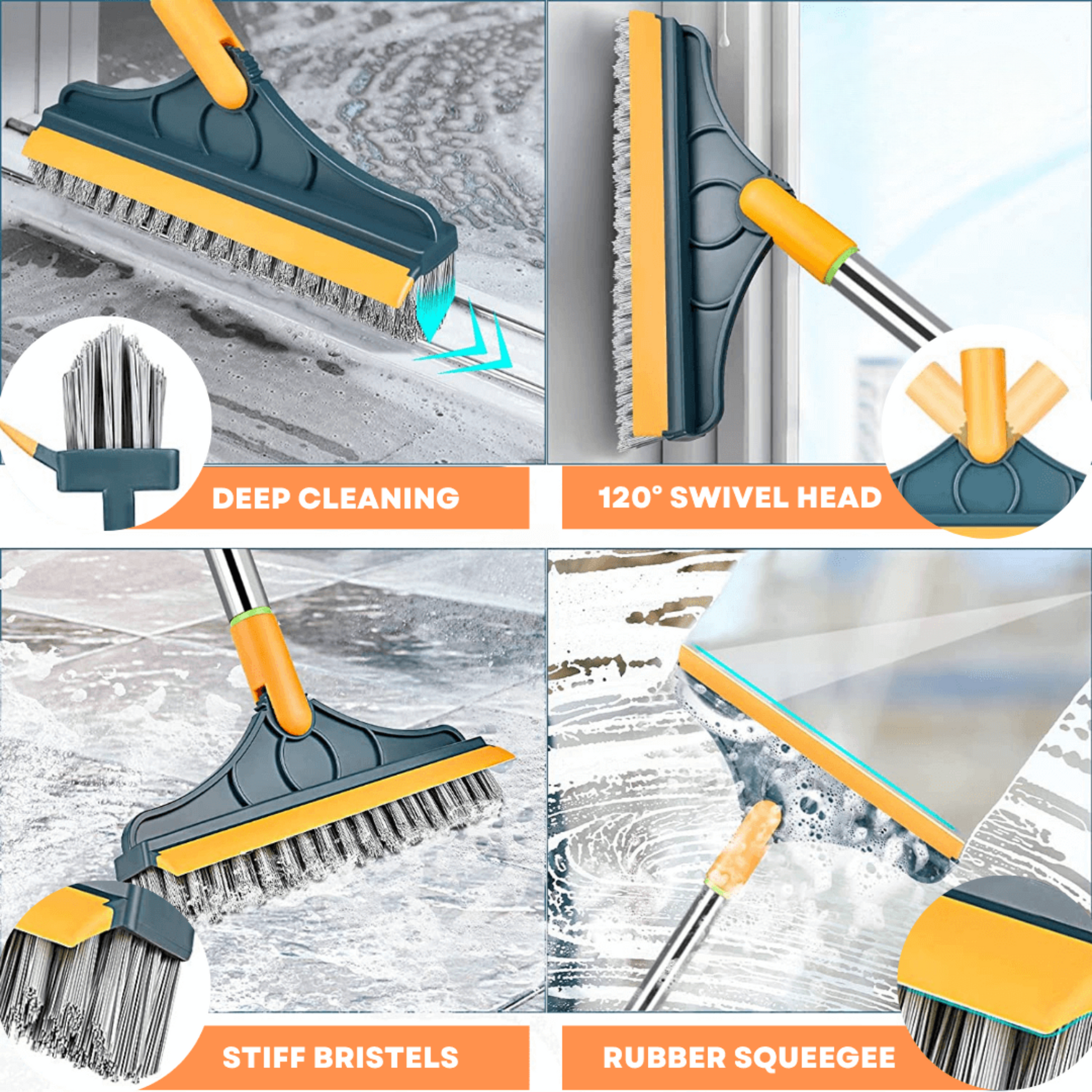 DEEP CLEANING

120° SWIVEL HEAD

STIFF BRISTELS

RUBBER SQUEEGEE