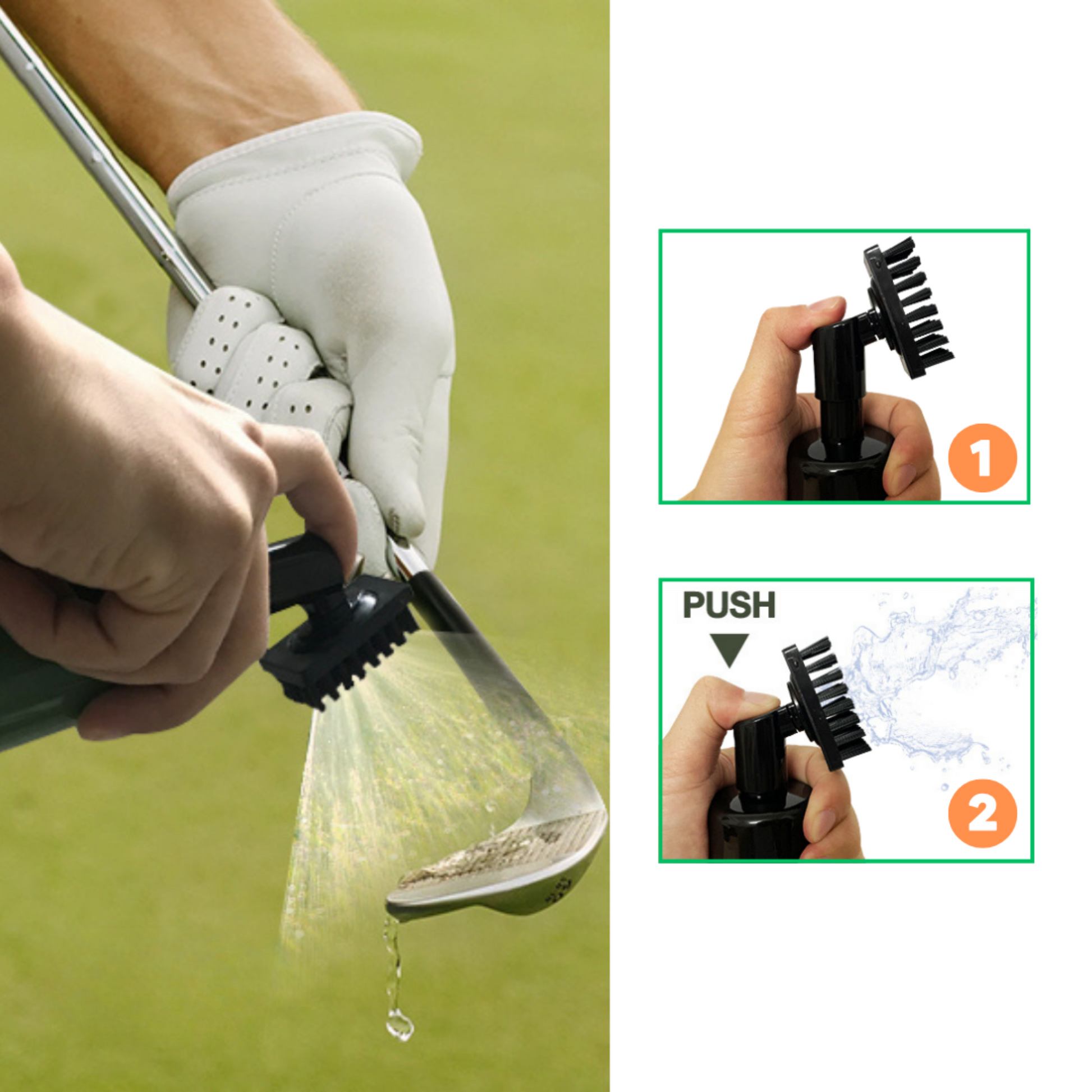 1

PUSH

2