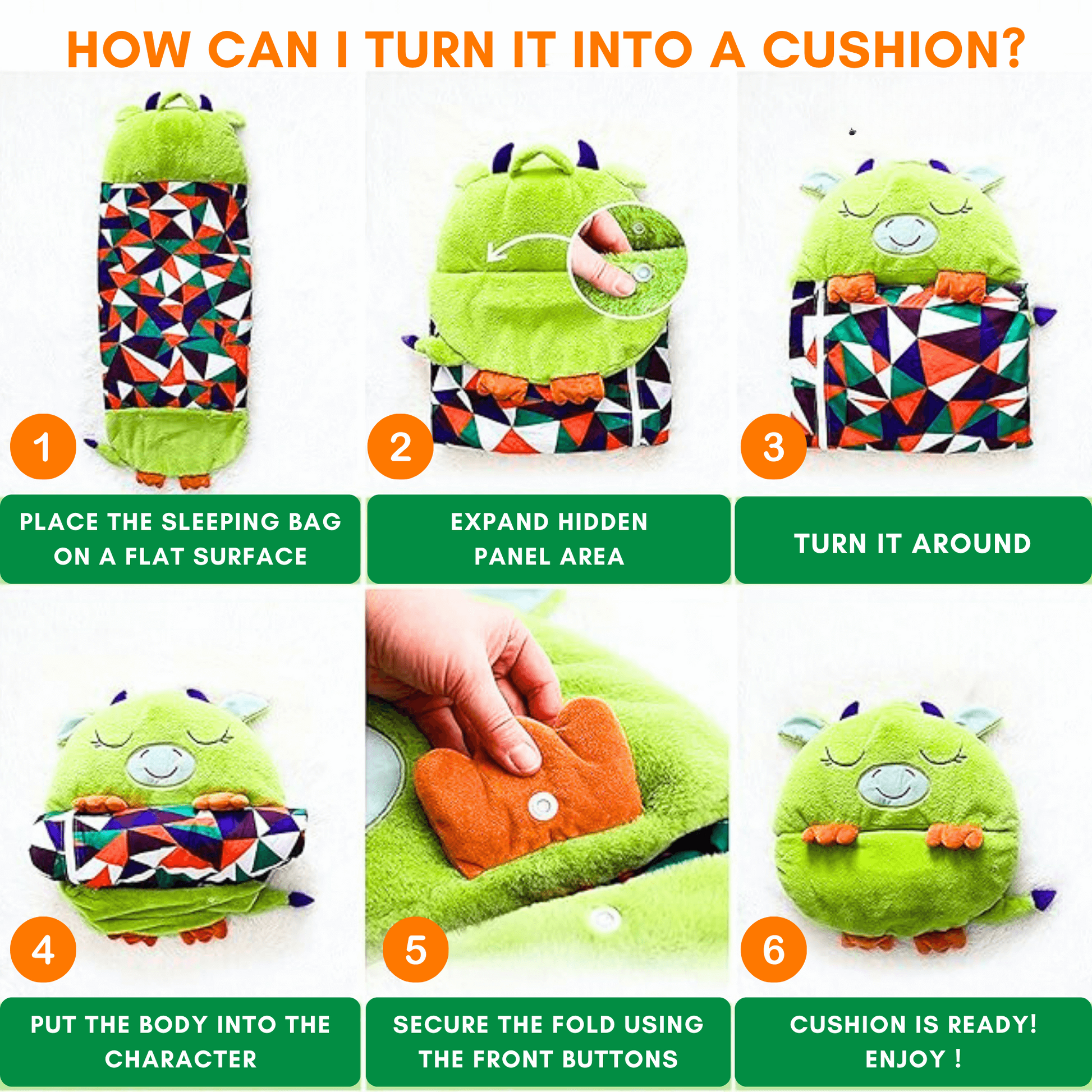 HOW CAN I TURN IT INTO A CUSHION?

1
PLACE THE SLEEPING BAG ON A FLAT SURFACE

2
EXPAND HIDDEN PANEL AREA

3
TURN IT AROUND

4
PUT THE BODY INTO THE CHARACTER

5
SECURE THE FOLD USING THE FRONT BUTTONS

6
CUSHION IS READY! ENJOY !