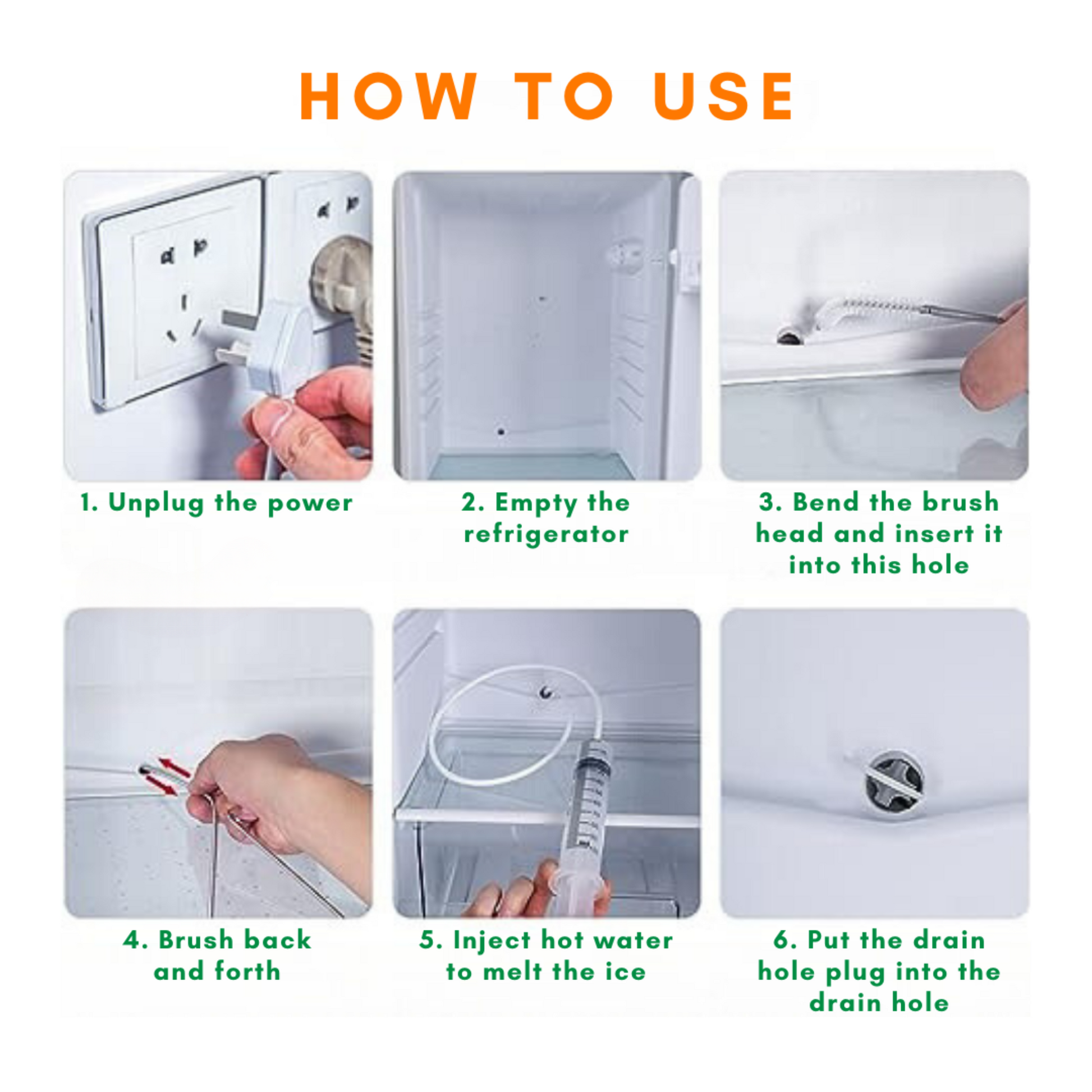 HOW TO USE

1. Unplug the power

2. Empty the refrigerator

3. Bend the brush head and insert it into this hole

4. Brush back and forth

5. Inject hot water to melt the ice

6. Put the drain hole plug into the drain hole