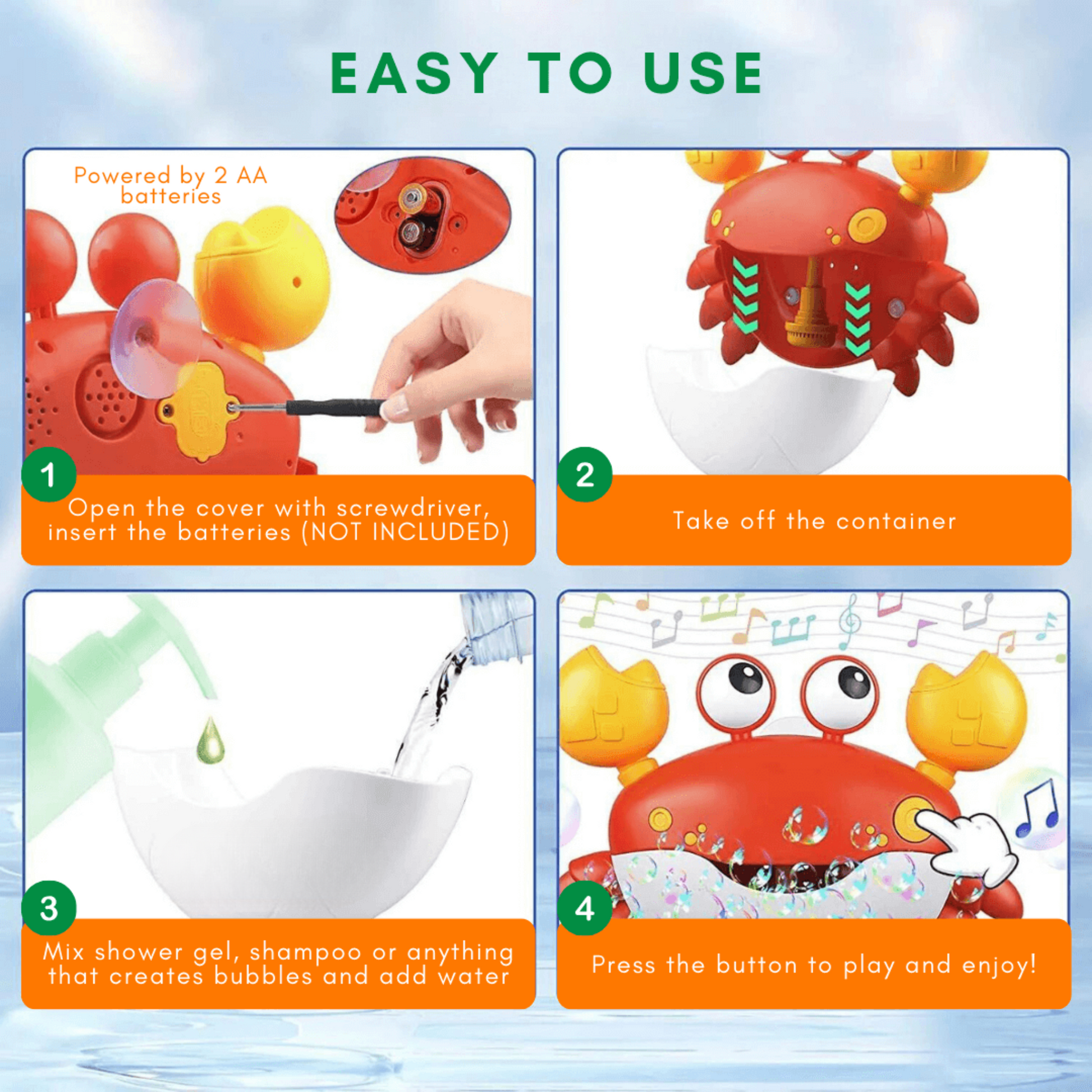 EASY TO USE

Powered by 2 AA batteries

1

Open the cover with screwdriver, insert the batteries (NOT INCLUDED)

2

Take off the container

3

Mix shower gel, shampoo or anything that creates bubbles and add water

4

Press the button to play and enjoy!