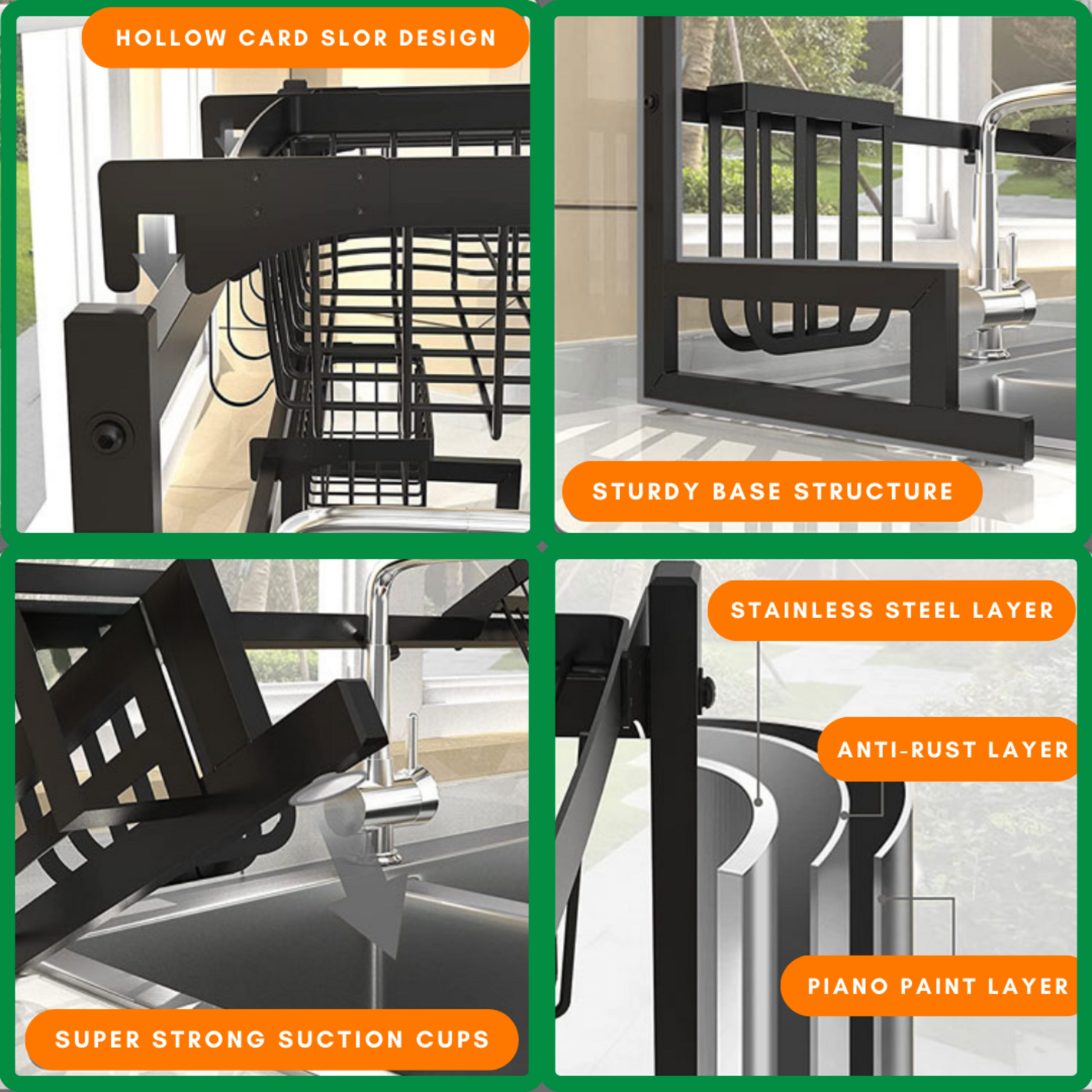 HOLLOW CARD SLOR DESIGN

STURDY BASE STRUCTURE

SUPER STRONG SUCTION CUPS

STAINLESS STEEL LAYER

ANTI-RUST LAYER

PIANO PAINT LAYER