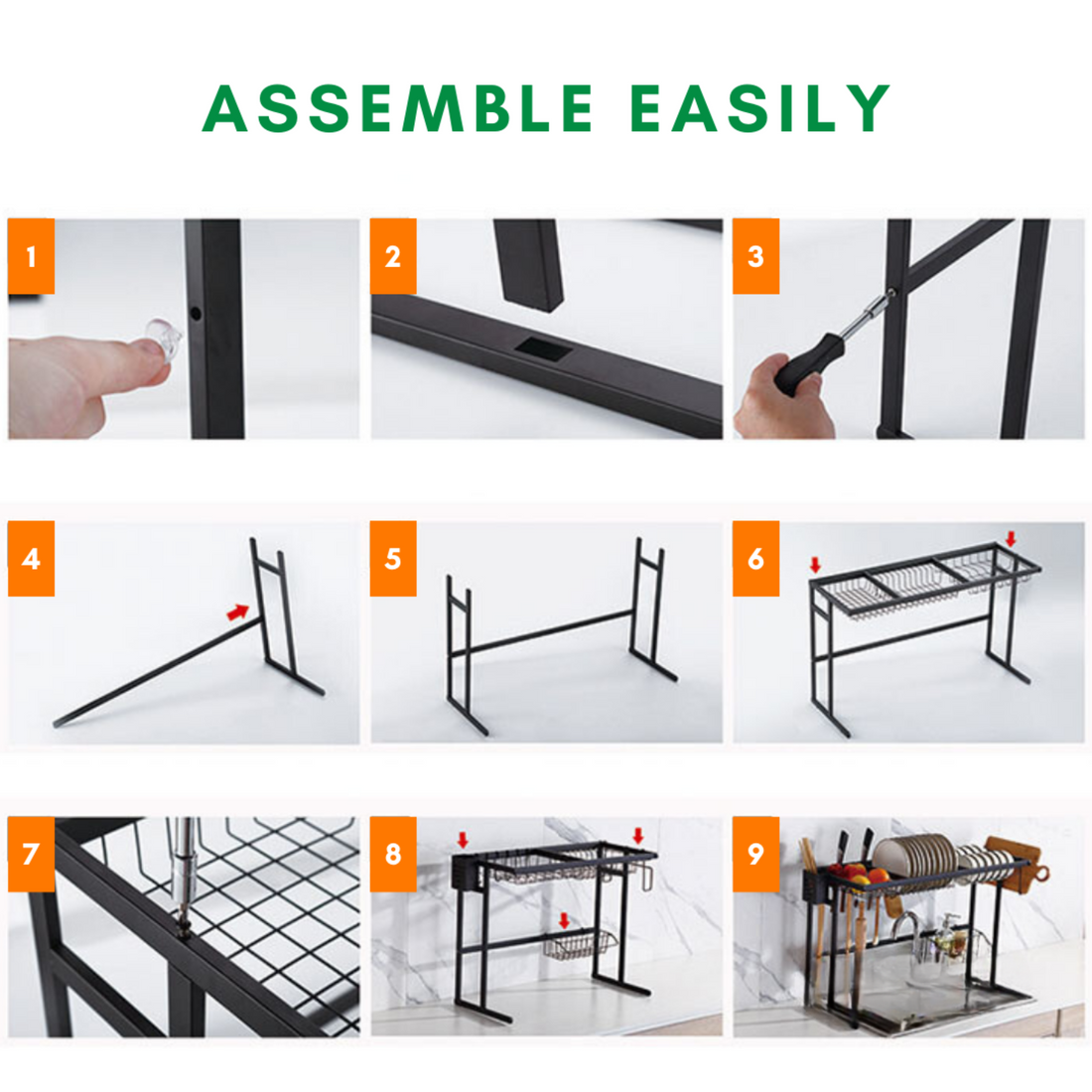 ASSEMBLE EASILY

1

2

3

4

5

6

7

8

9