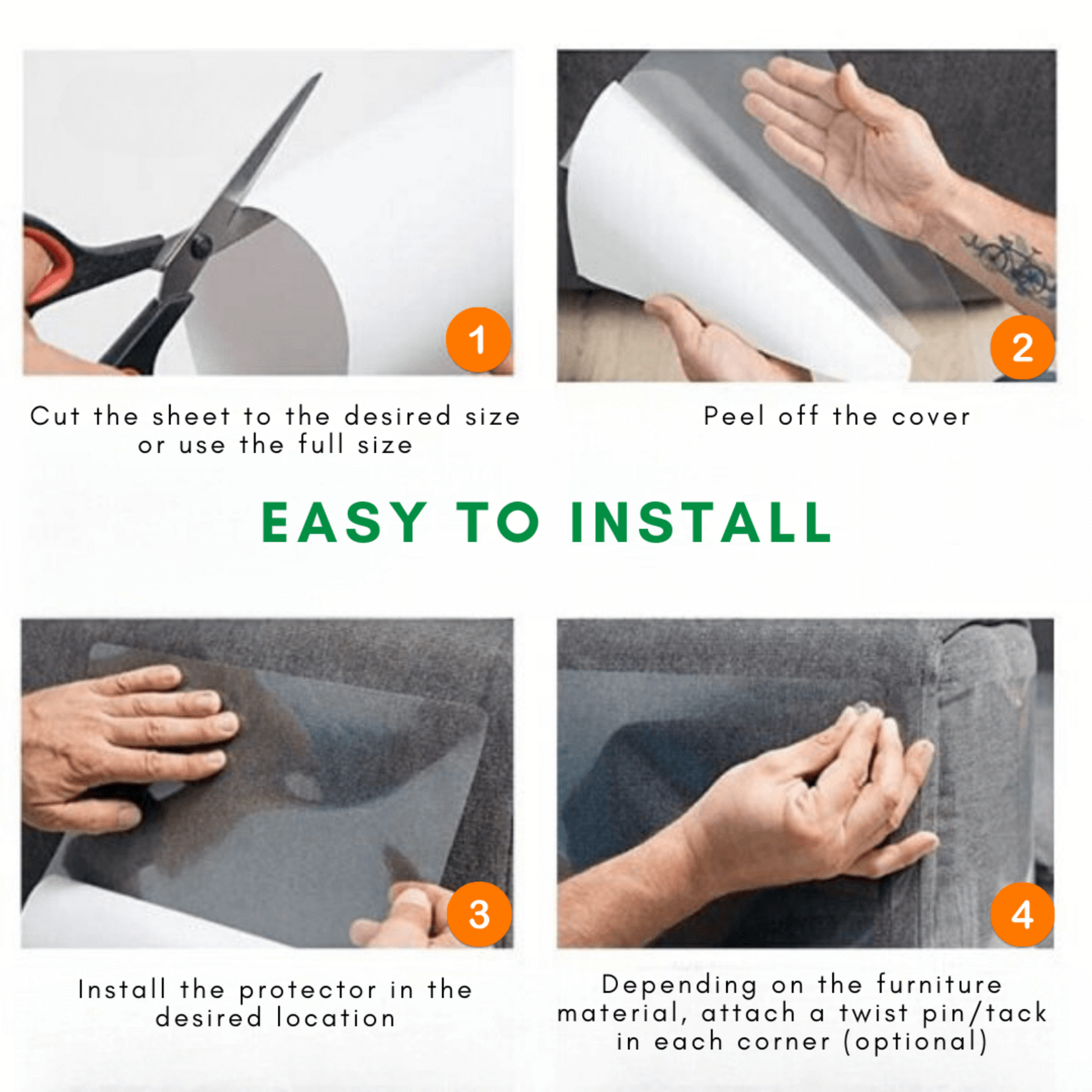 1

Cut the sheet to the desired size or use the full size

2

Peel off the cover

EASY TO INSTALL

3

Install the protector in the desired location

4

Depending on the furniture material, attach a twist pin/tack in each corner (optional)