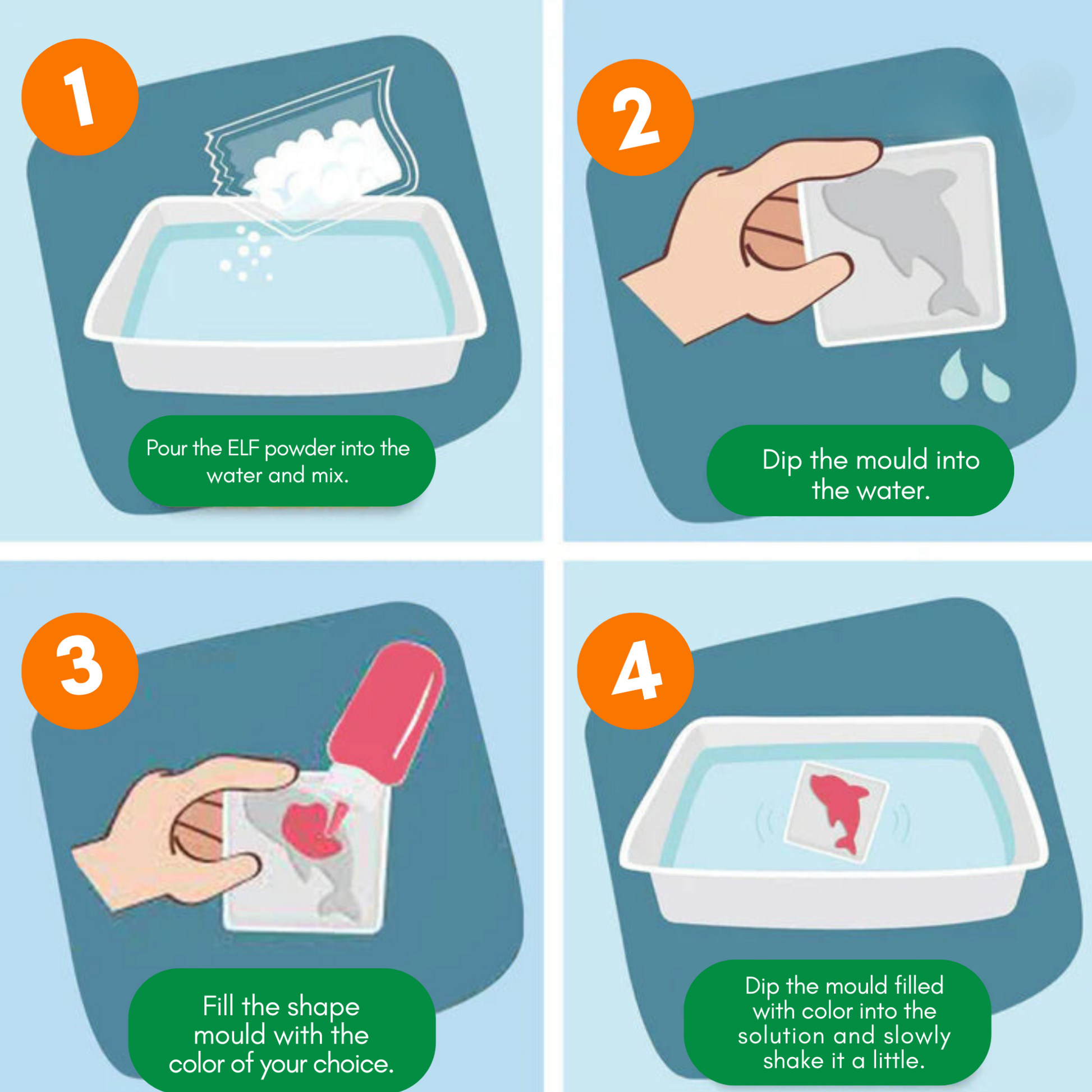 1

Pour the ELF powder into the water and mix.

2

Dip the mould into the water.

3

Fill the shape mould with the color of your choice.

4

Dip the mould filled with color into the solution and slowly shake it a little.