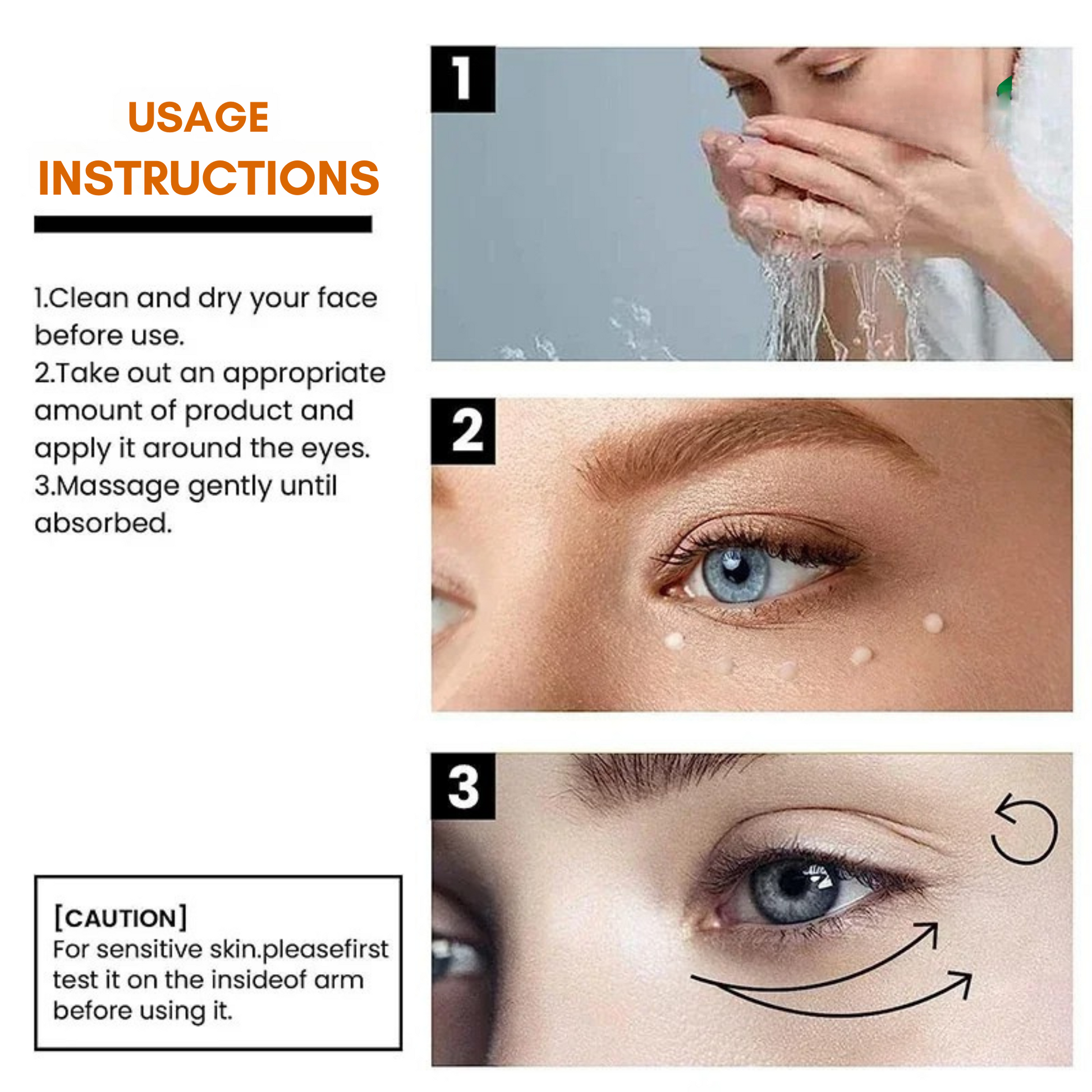 USAGE INSTRUCTIONS

1.Clean and dry your face before use.
2.Take out an appropriate amount of product and apply it around the eyes.
3.Massage gently until absorbed.

[CAUTION]
For sensitive skin.pleasefirst test it on the insideof arm before using it.

1

2

3