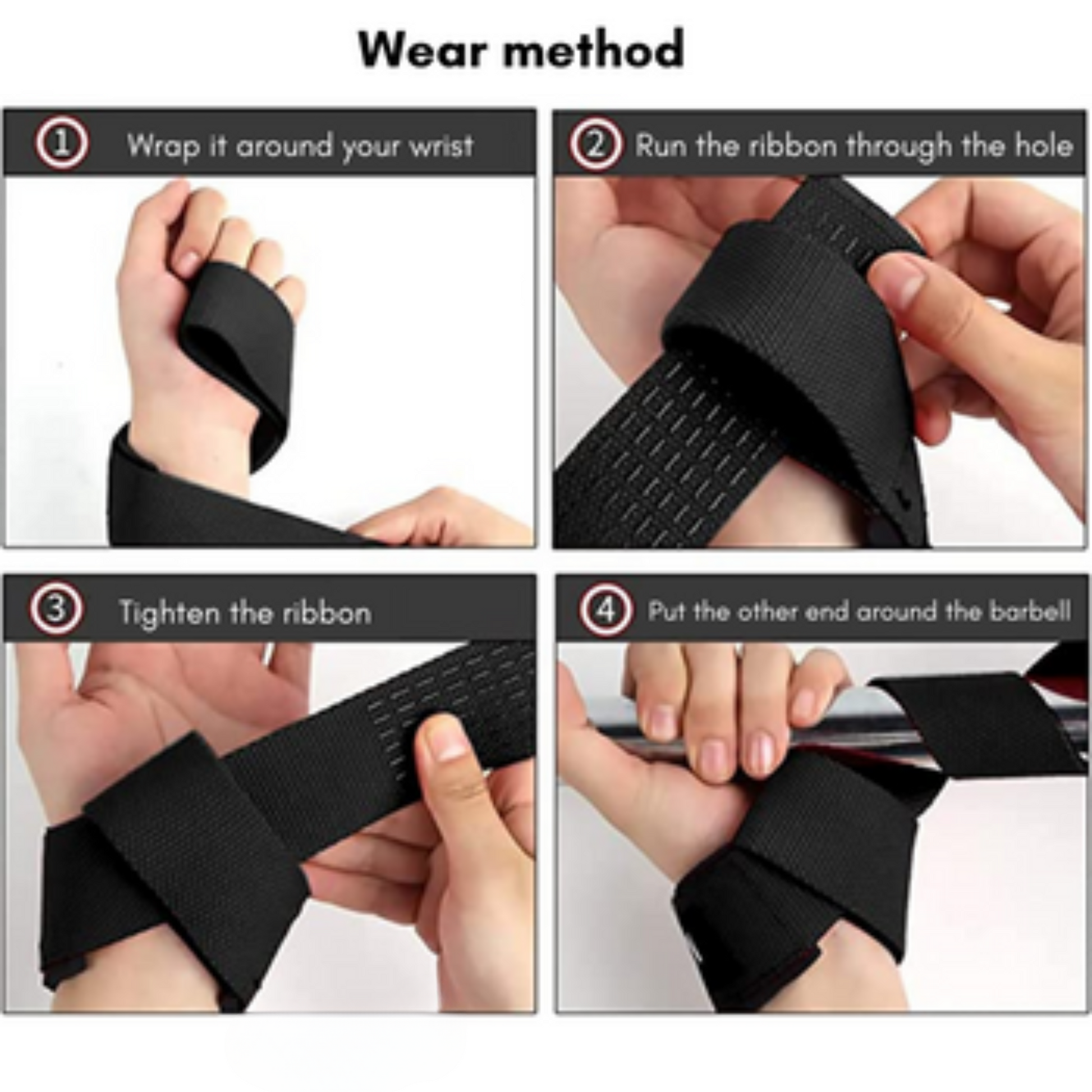 Wear method

1 Wrap it around your wrist

2 Run the ribbon through the hole

3 Tighten the ribbon

4 Put the other end around the barbell