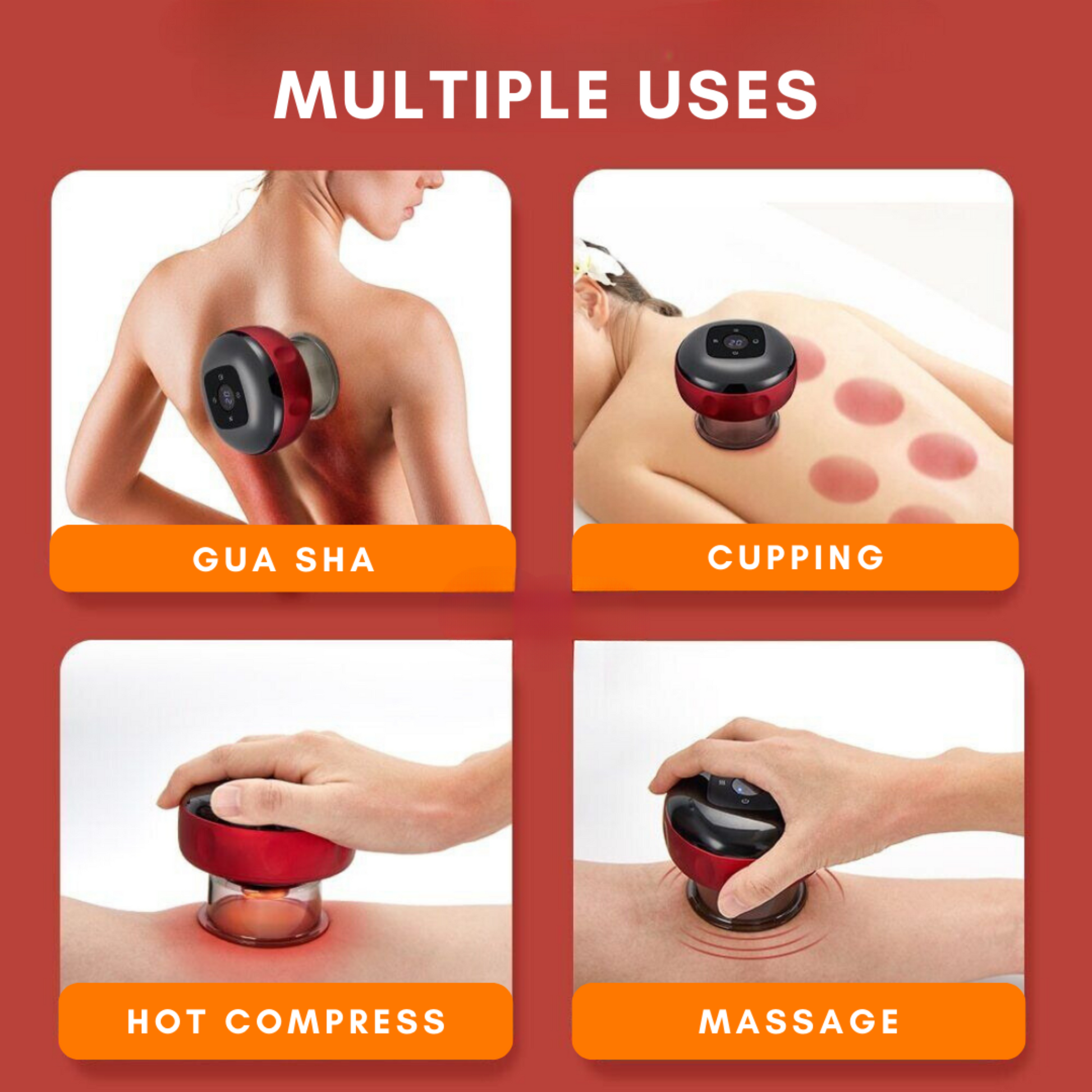 MULTIPLE USES

GUA SHA

CUPPING

HOT COMPRESS

MASSAGE