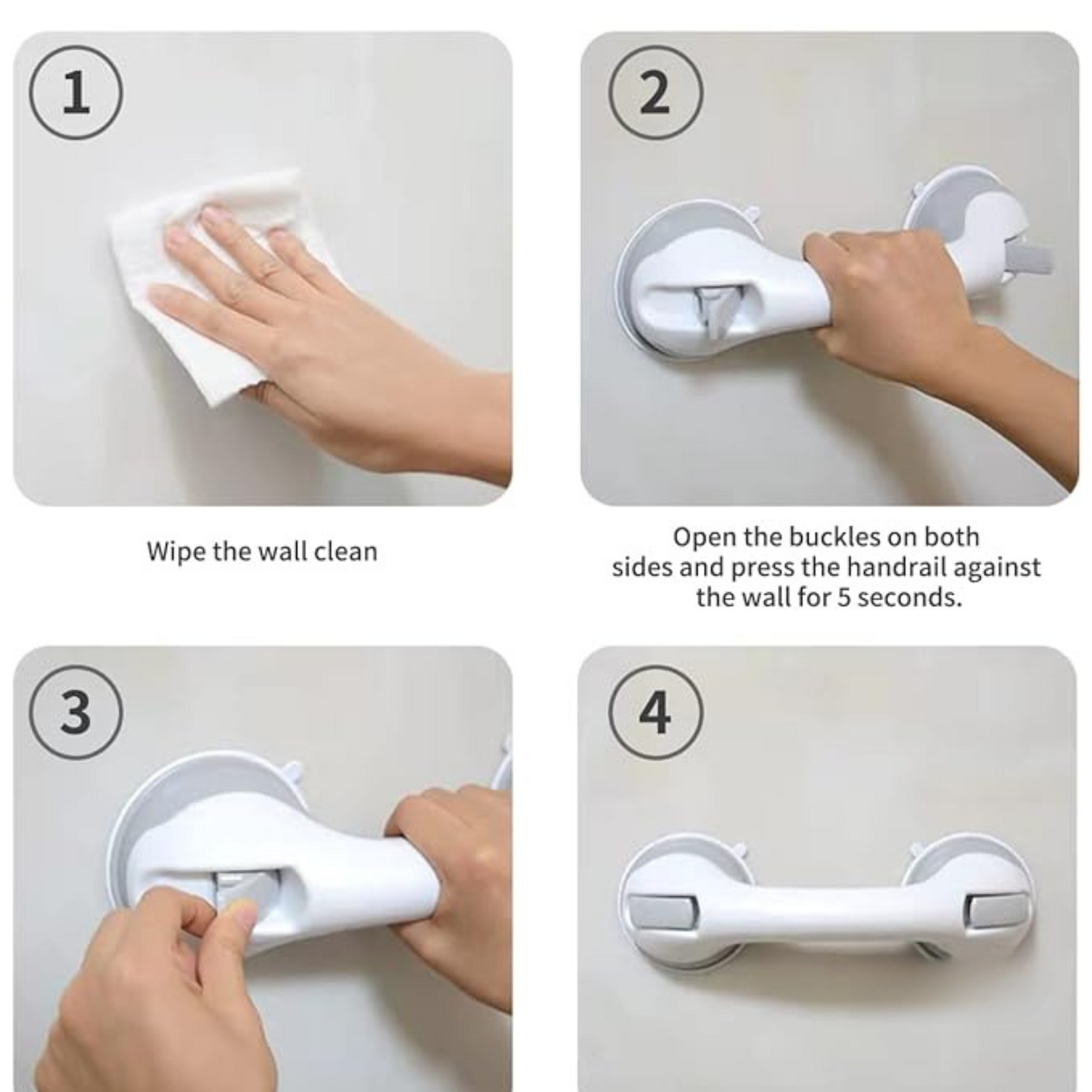 1

Wipe the wall clean

2

Open the buckles on both sides and press the handrail against the wall for 5 seconds.

3

4