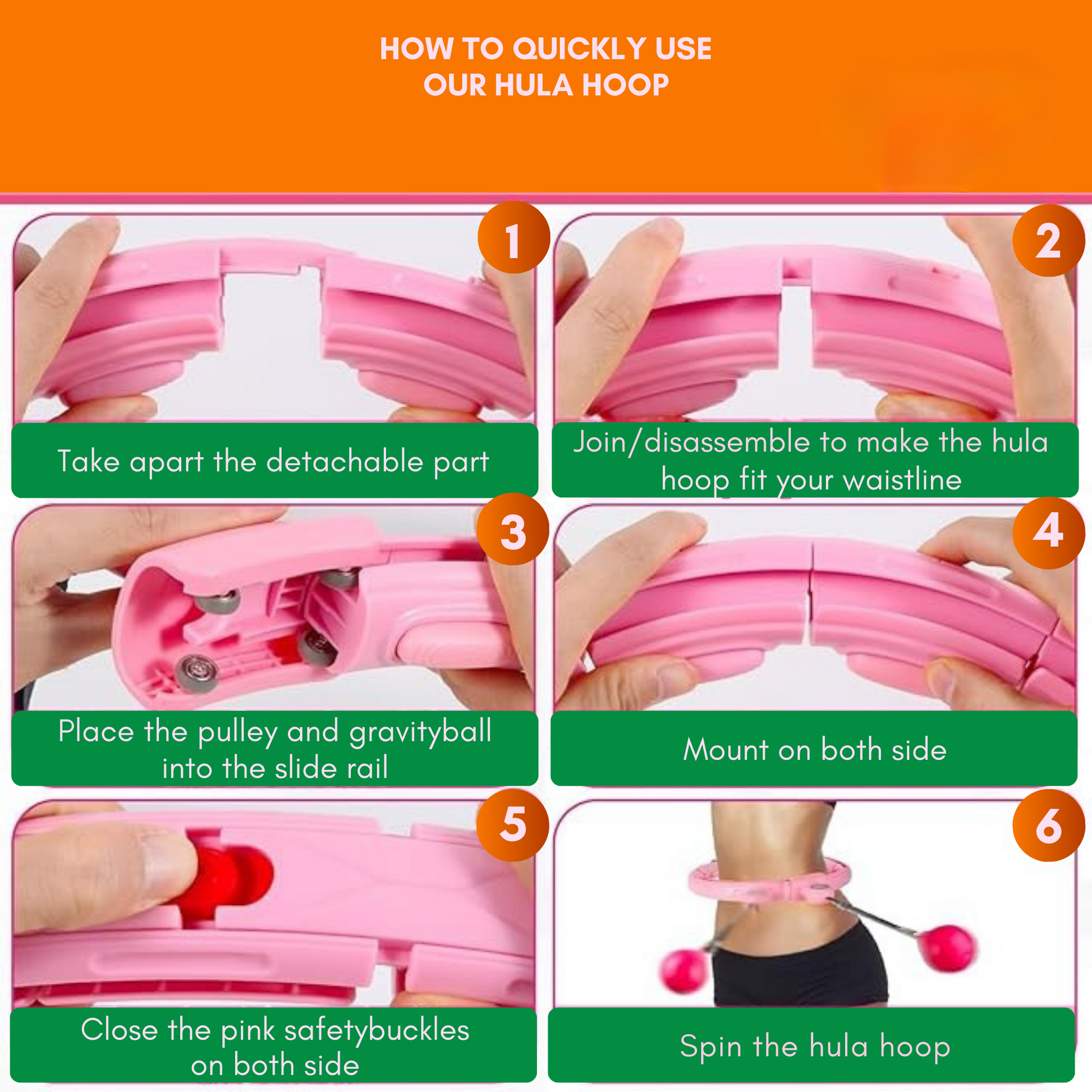 HOW TO QUICKLY USE
OUR HULA HOOP

1
Take apart the detachable part

2
Join/disassemble to make the hula hoop fit your waistline

3
Place the pulley and gravityball into the slide rail

4
Mount on both side

5
Close the pink safetybuckles on both side

6
Spin the hula hoop