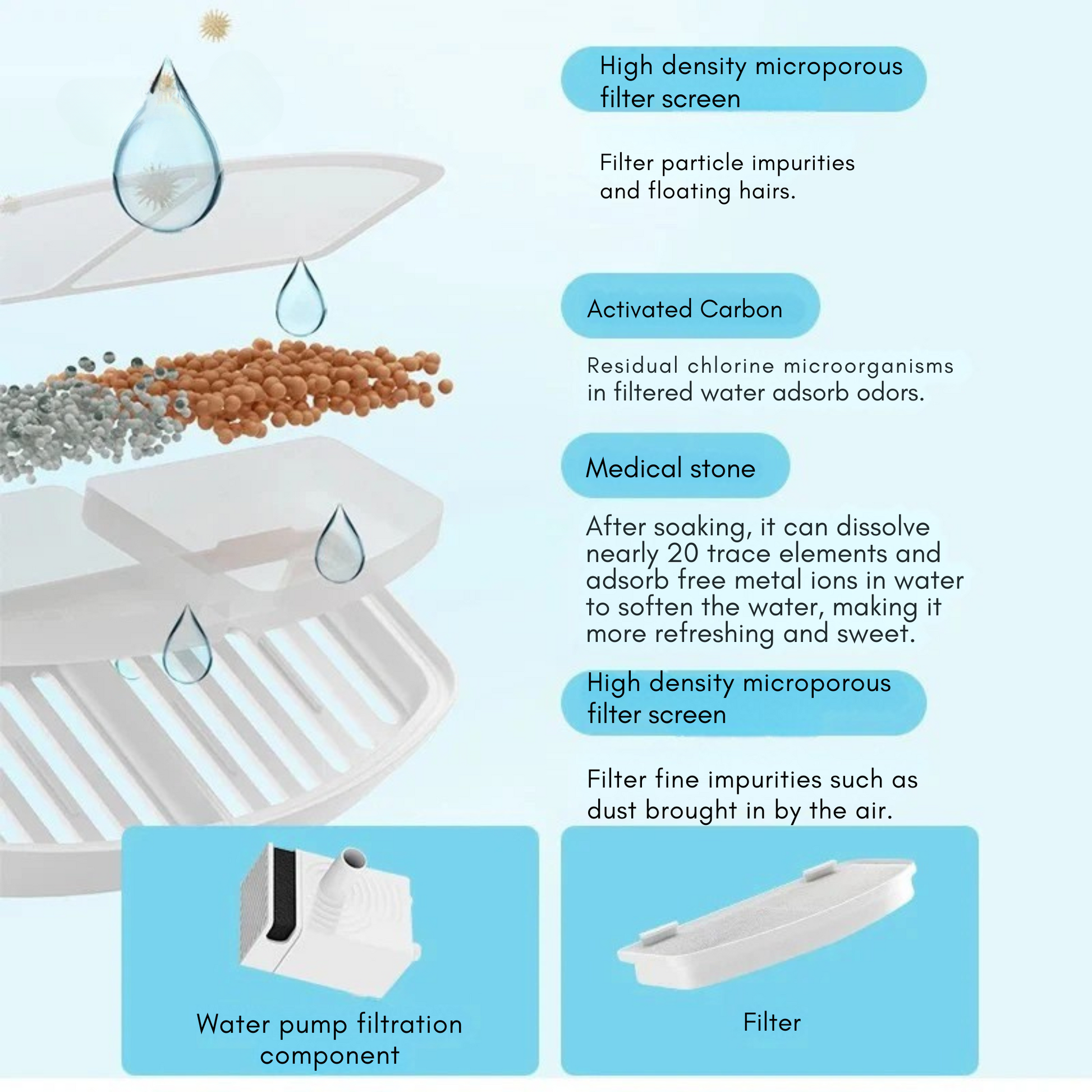 High density microporous filter screen

Filter particle impurities and floating hairs.

Activated Carbon

Residual chlorine microorganisms in filtered water adsorb odors.

Medical stone

After soaking, it can dissolve nearly 20 trace elements and adsorb free metal ions in water to soften the water, making it more refreshing and sweet.

High density microporous filter screen

Filter fine impurities such as dust brought in by the air.

Water pump filtration component

Filter