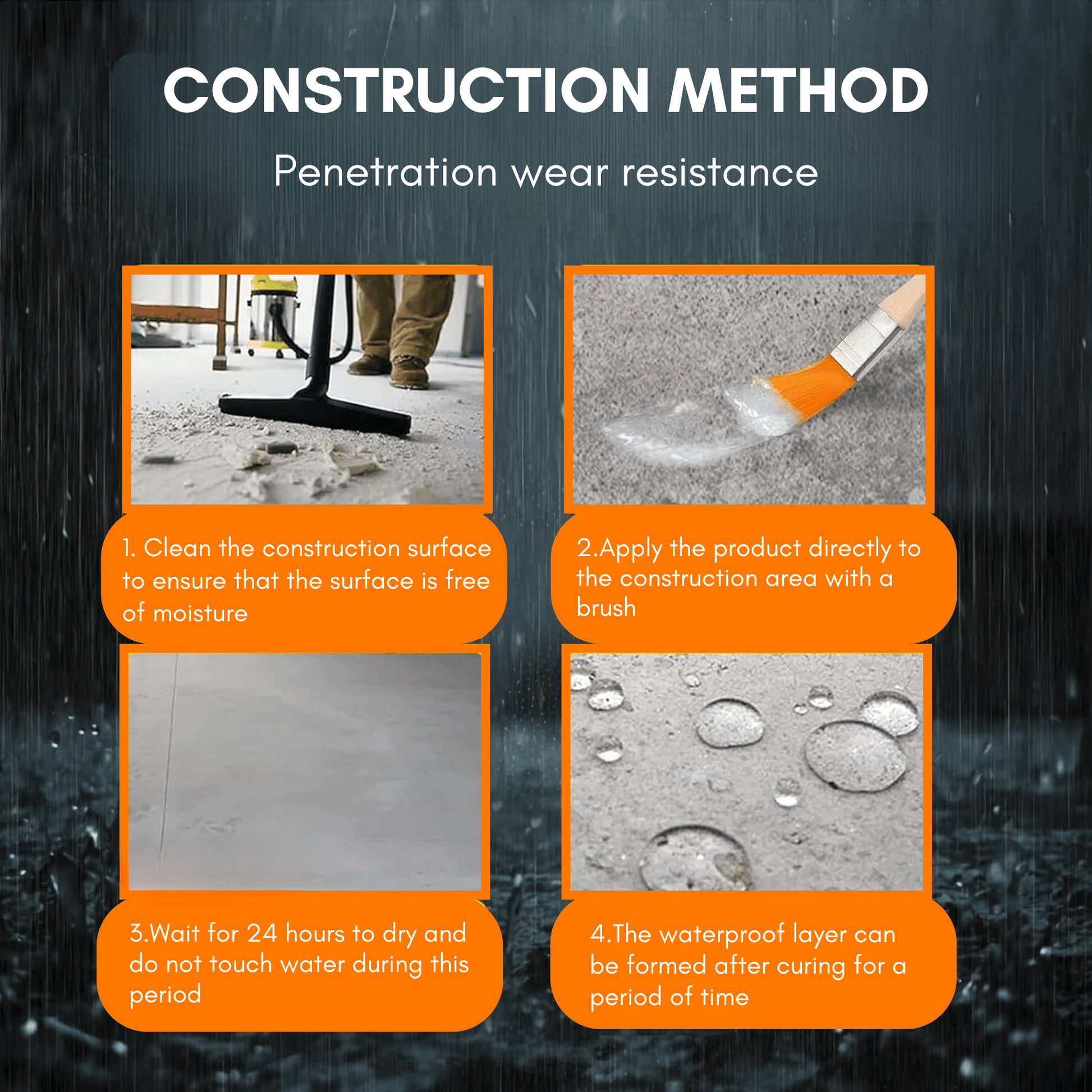 CONSTRUCTION METHOD

Penetration wear resistance

1. Clean the construction surface to ensure that the surface is free of moisture

2.Apply the product directly to the construction area with a brush

3.Wait for 24 hours to dry and do not touch water during this period

4.The waterproof layer can be formed after curing for a period of time