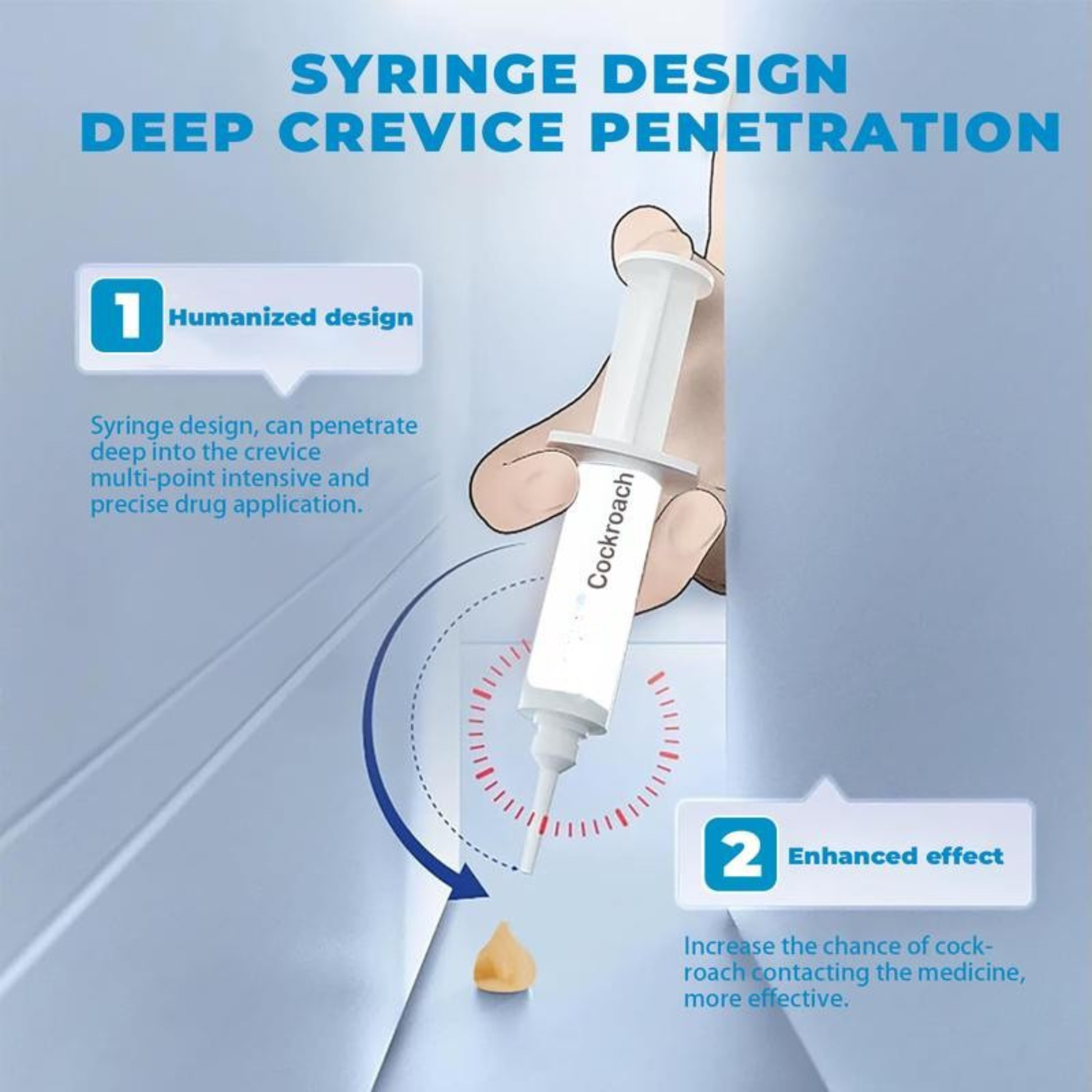 SYRINGE DESIGN
DEEP CREVICE PENETRATION

1 Humanized design

Syringe design, can penetrate deep into the crevice multi-point intensive and precise drug application.

Cockroach

2 Enhanced effect

Increase the chance of cockroach contacting the medicine, more effective.