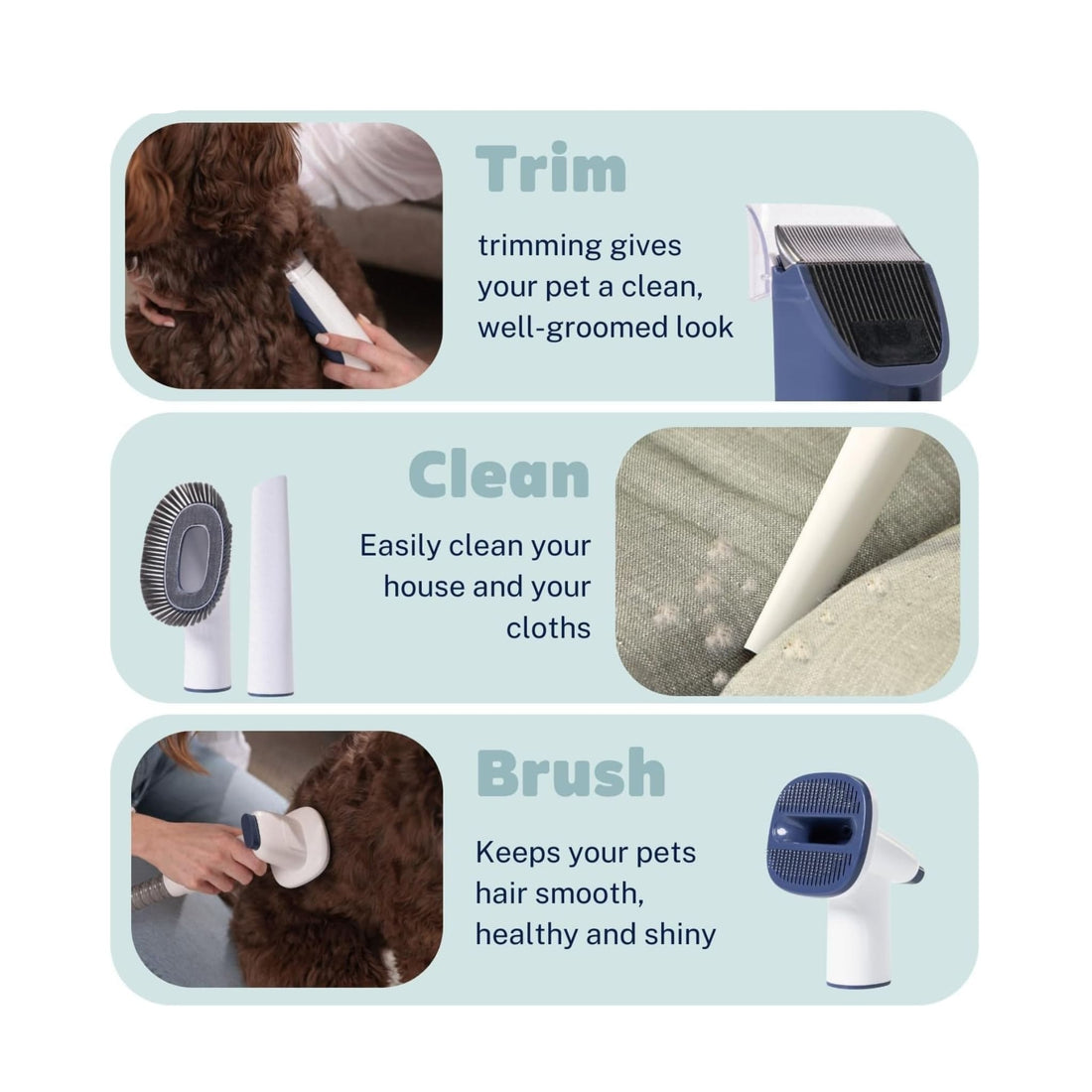 Trim

trimming gives your pet a clean, well-groomed look

Clean

Easily clean your house and your cloths

Brush

Keeps your pets hair smooth, healthy and shiny