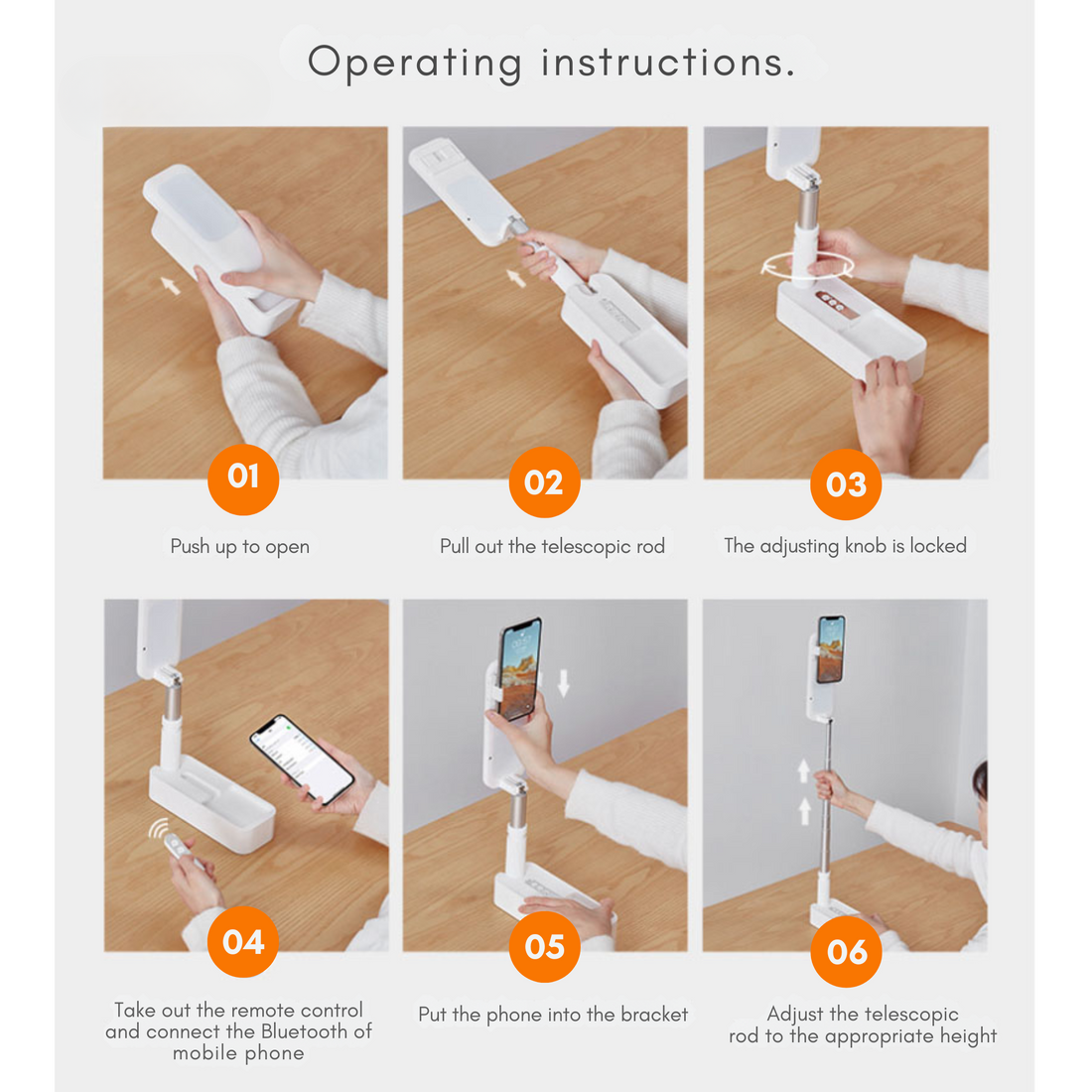 Operating instructions.

01

Push up to open

02

Pull out the telescopic rod

03

The adjusting knob is locked

04

Take out the remote control and connect the Bluetooth of mobile phone

05

Put the phone into the bracket

06

Adjust the telescopic rod to the appropriate height