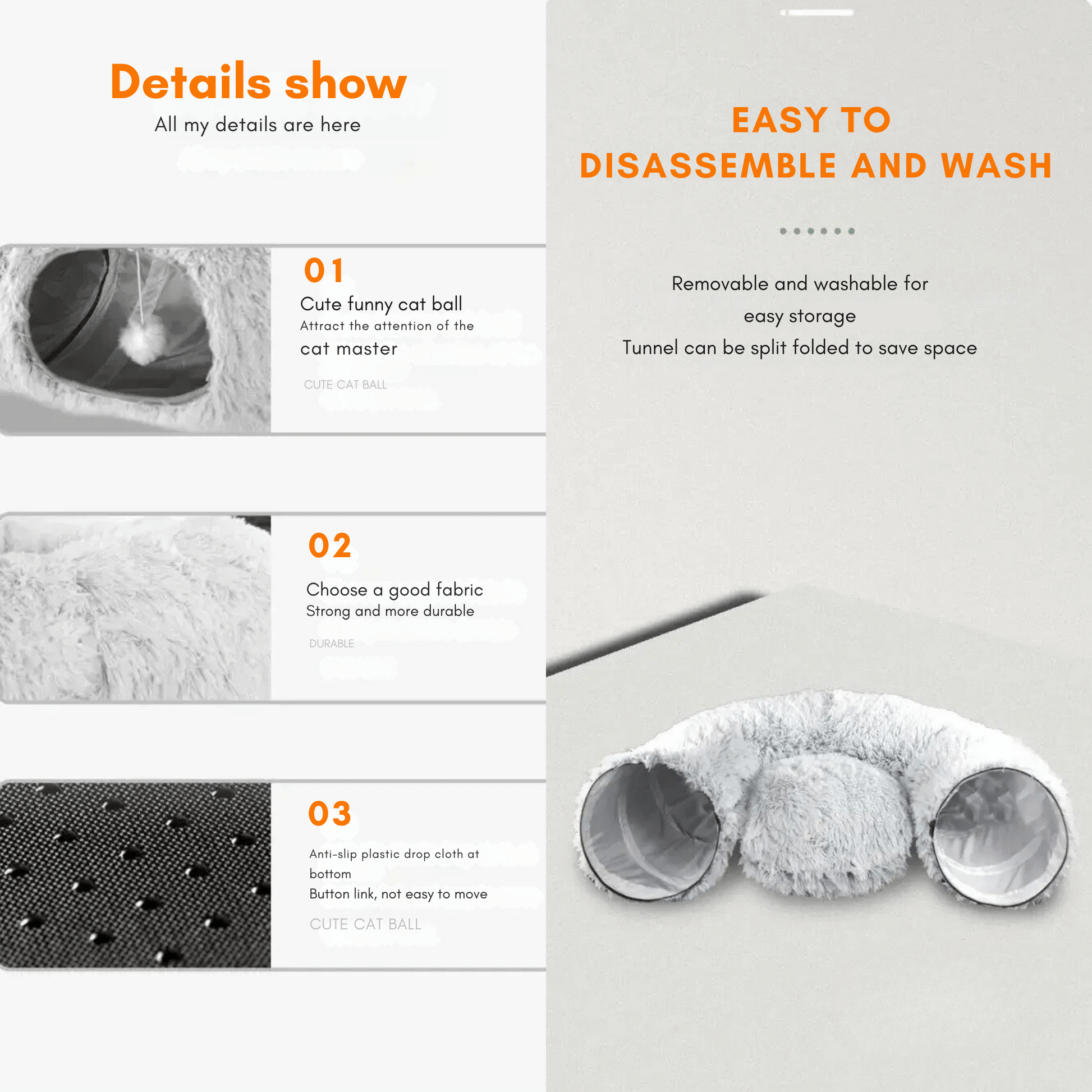 Details show
All my details are here

01
Cute funny cat ball
Attract the attention of the cat master
CUTE CAT BALL

02
Choose a good fabric
Strong and more durable
DURABLE

03
Anti-slip plastic drop cloth at bottom
Button link, not easy to move
CUTE CAT BALL

EASY TO DISASSEMBLE AND WASH

Removable and washable for easy storage
Tunnel can be split folded to save space