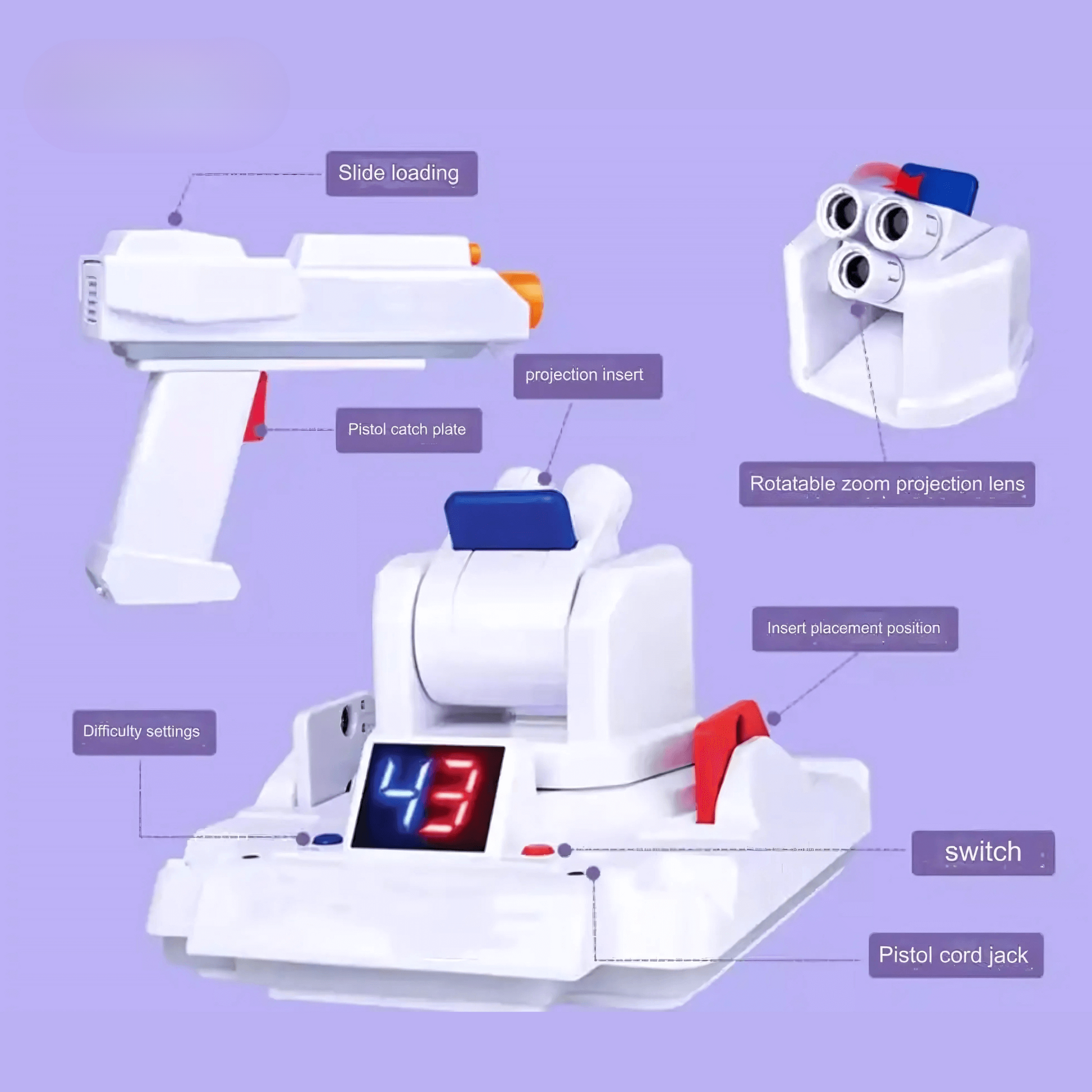 Slide loading

projection insert

Pistol catch plate

Rotatable zoom projection lens

Insert placement position

Difficulty settings

43

switch

Pistol cord jack