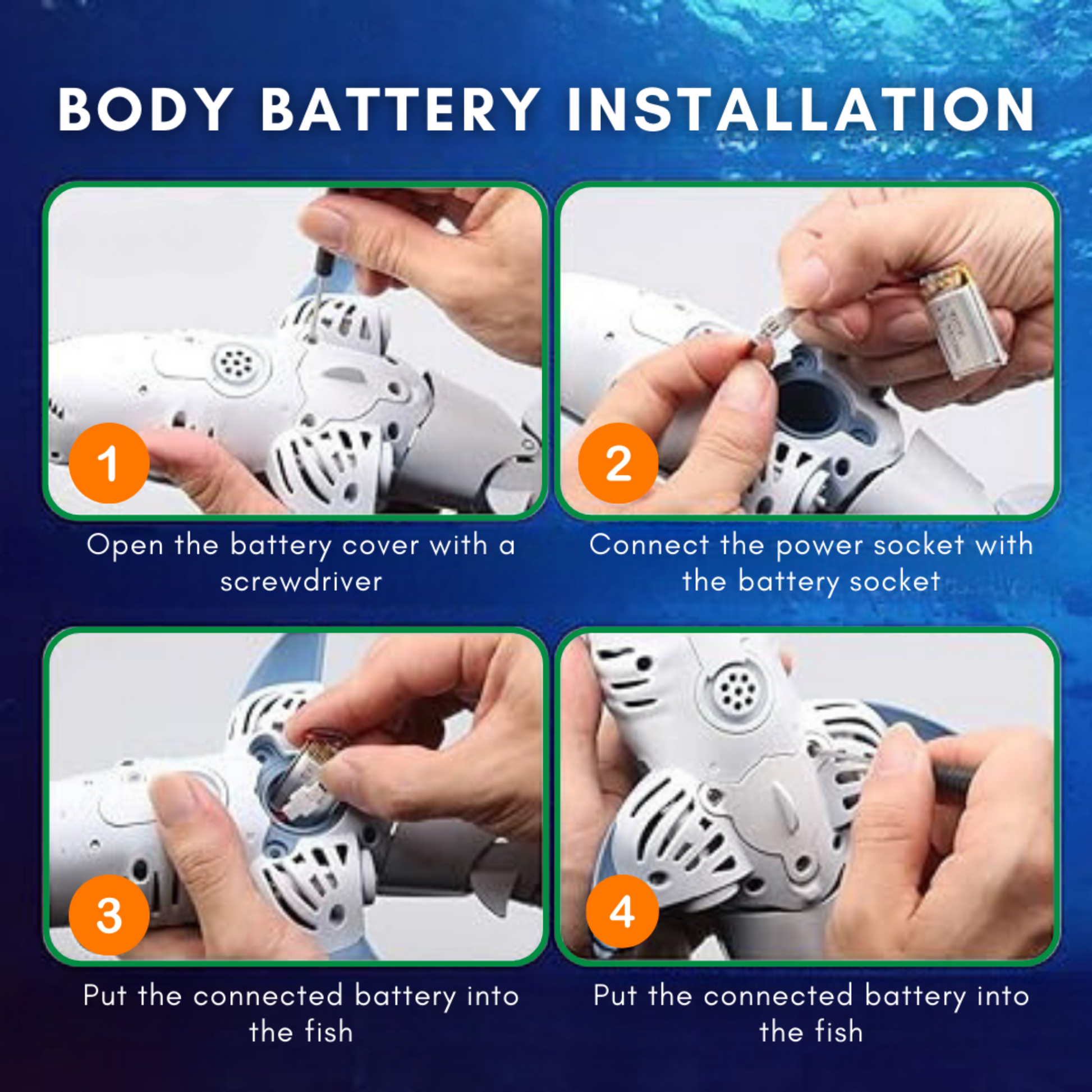 BODY BATTERY INSTALLATION

1

Open the battery cover with a screwdriver

2

Connect the power socket with the battery socket

3

Put the connected battery into the fish

4

Put the connected battery into the fish