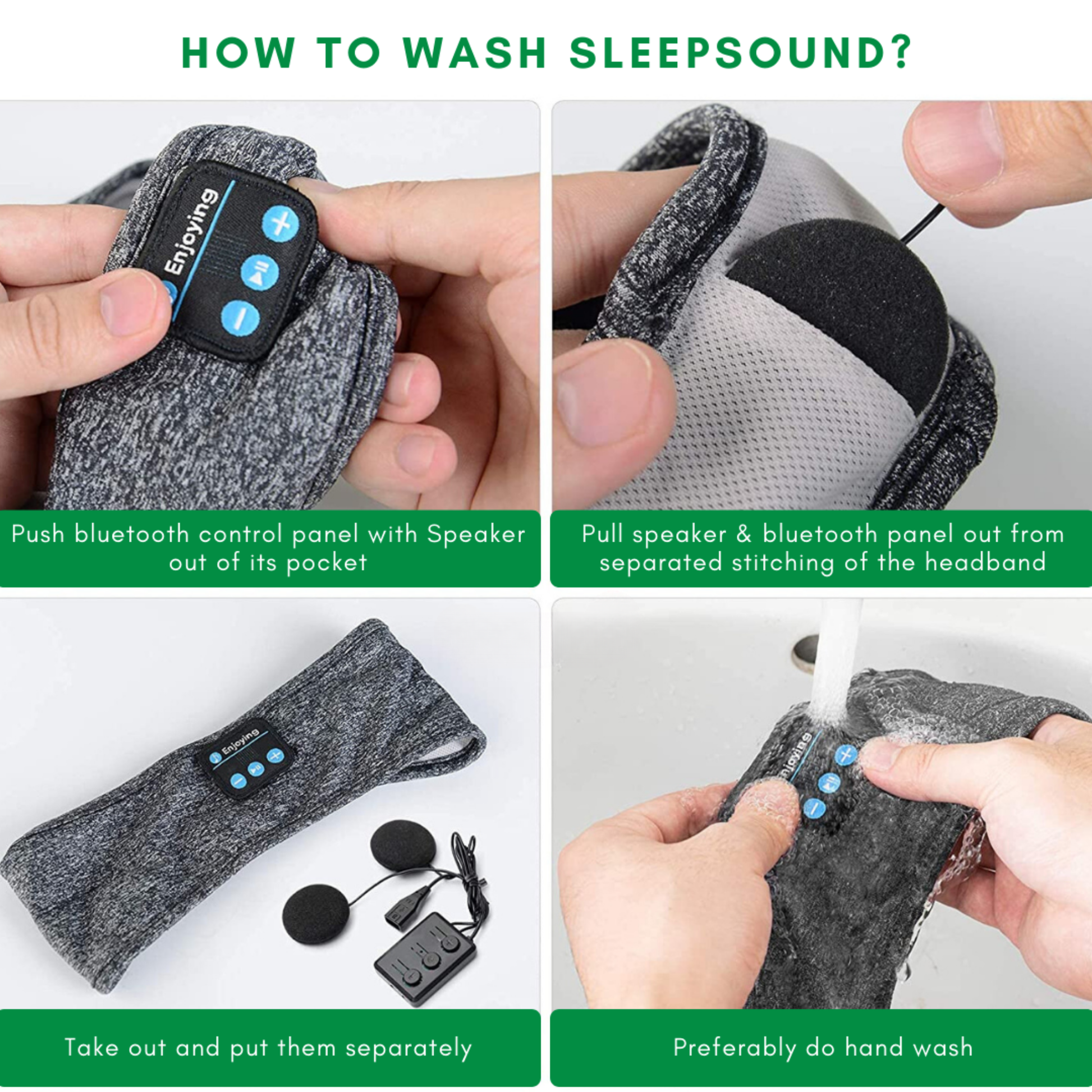 HOW TO WASH SLEEPSOUND?

Enjoying

Push bluetooth control panel with Speaker out of its pocket

Pull speaker & bluetooth panel out from separated stitching of the headband

Enjoying

Take out and put them separately

Enjoying

Preferably do hand wash