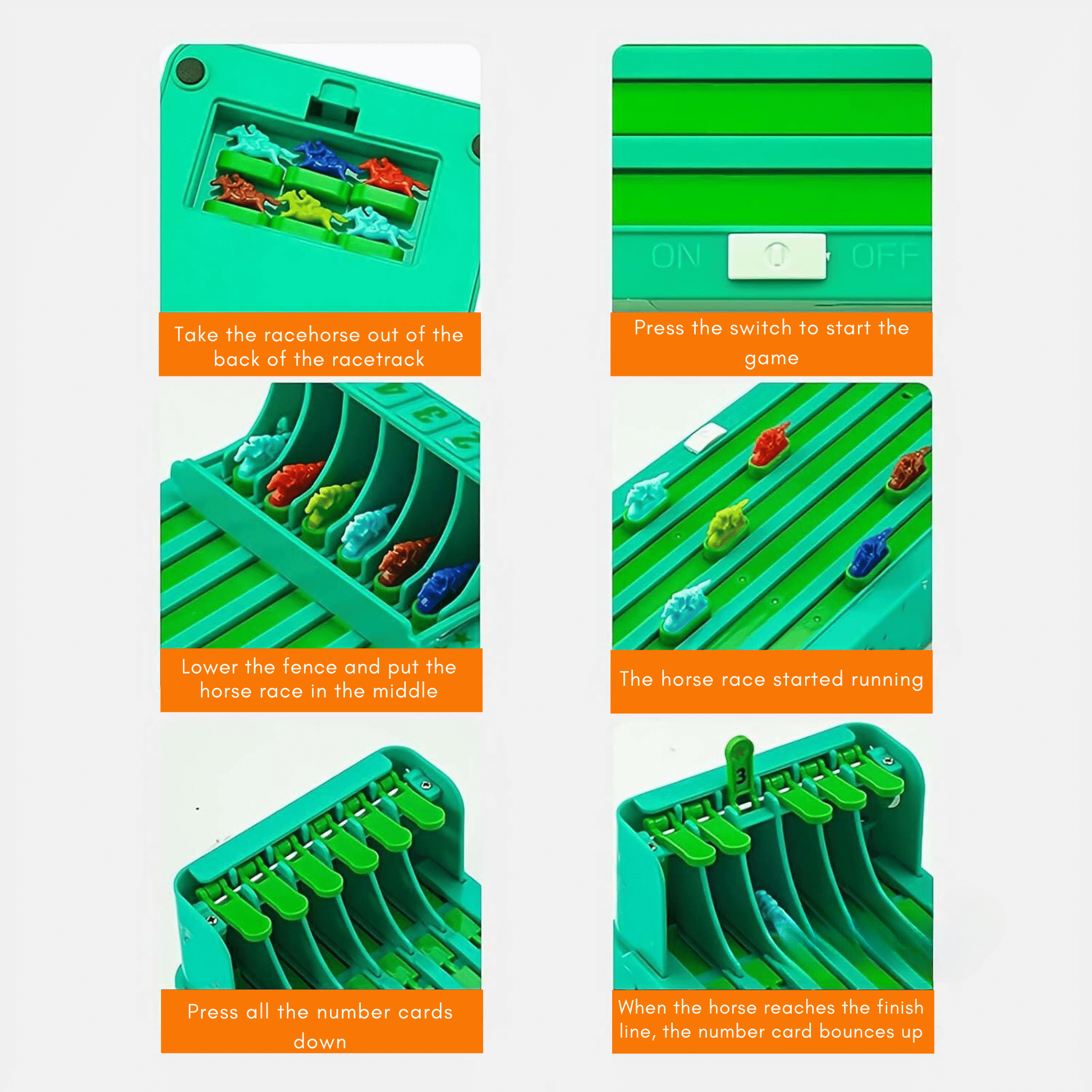 Take the racehorse out of the back of the racetrack

ON OFF

Press the switch to start the game

4 3 2

Lower the fence and put the horse race in the middle

The horse race started running

Press all the number cards down

3

When the horse reaches the finish line, the number card bounces up