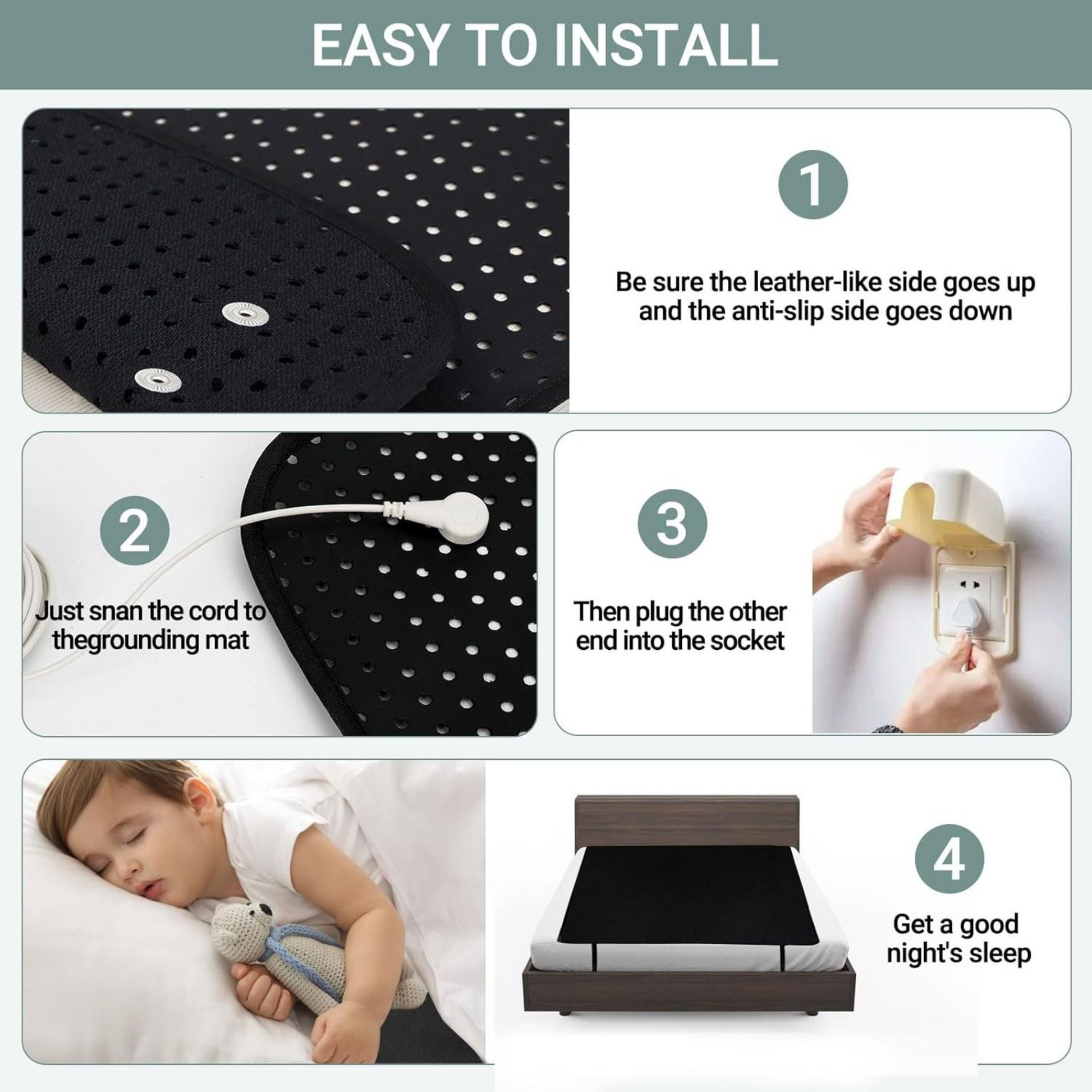 EASY TO INSTALL

1

Be sure the leather-like side goes up and the anti-slip side goes down

2

Just snan the cord to thegrounding mat

3

Then plug the other end into the socket

4

Get a good night's sleep