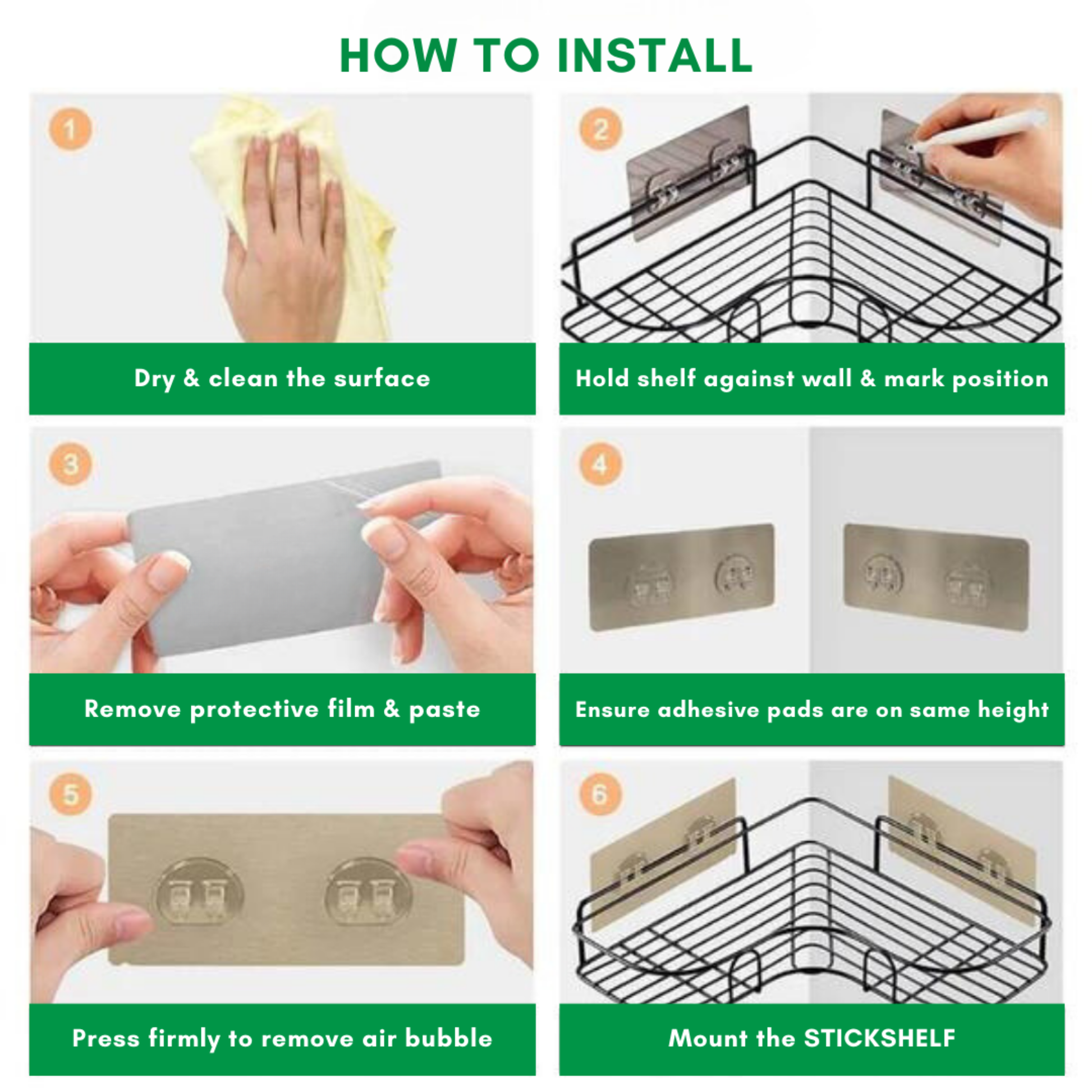 HOW TO INSTALL

1

Dry & clean the surface

2

Hold shelf against wall & mark position

3

Remove protective film & paste

4

Ensure adhesive pads are on same height

5

Press firmly to remove air bubble

6

Mount the STICKSHELF