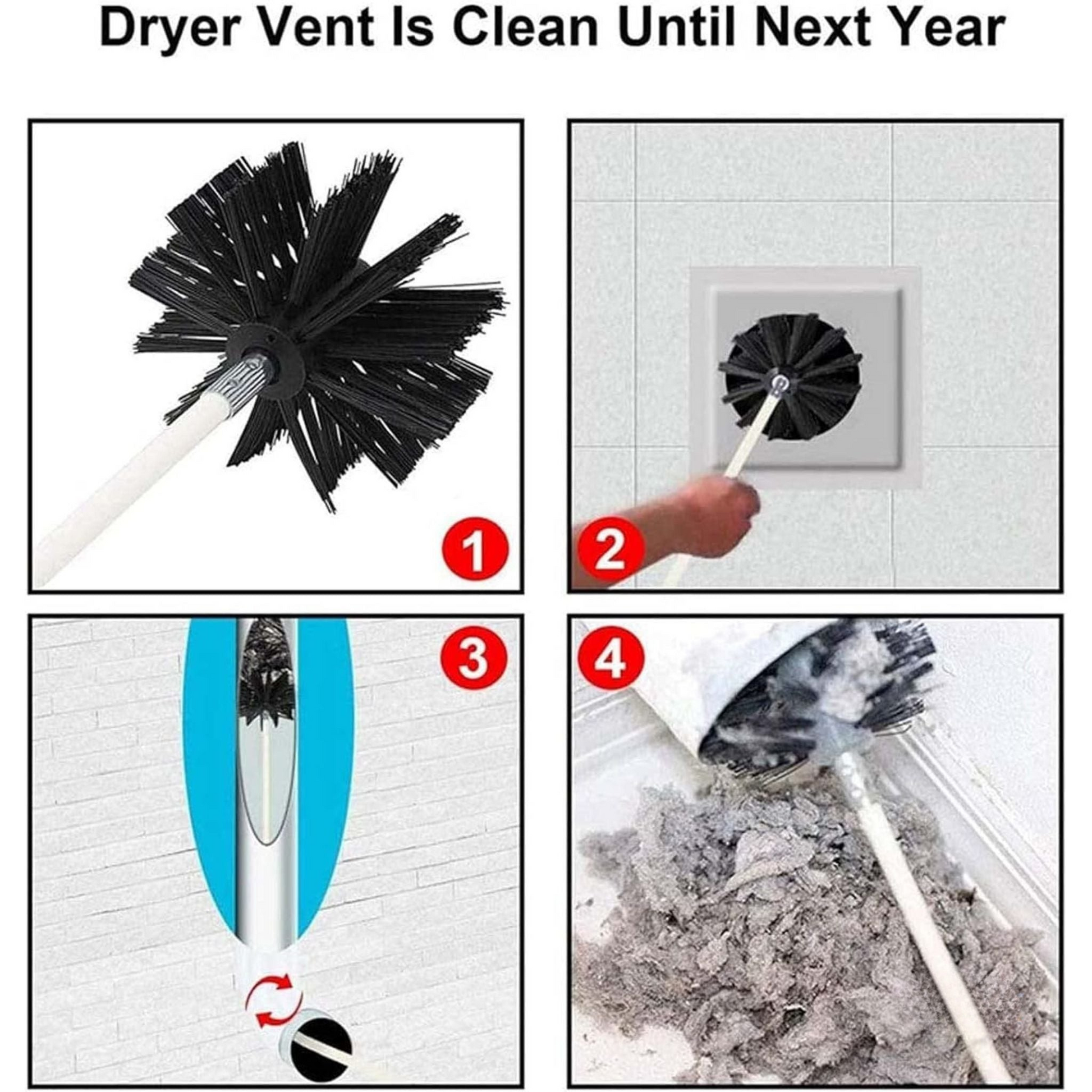 Dryer Vent Is Clean Until Next Year

1

2

3

4