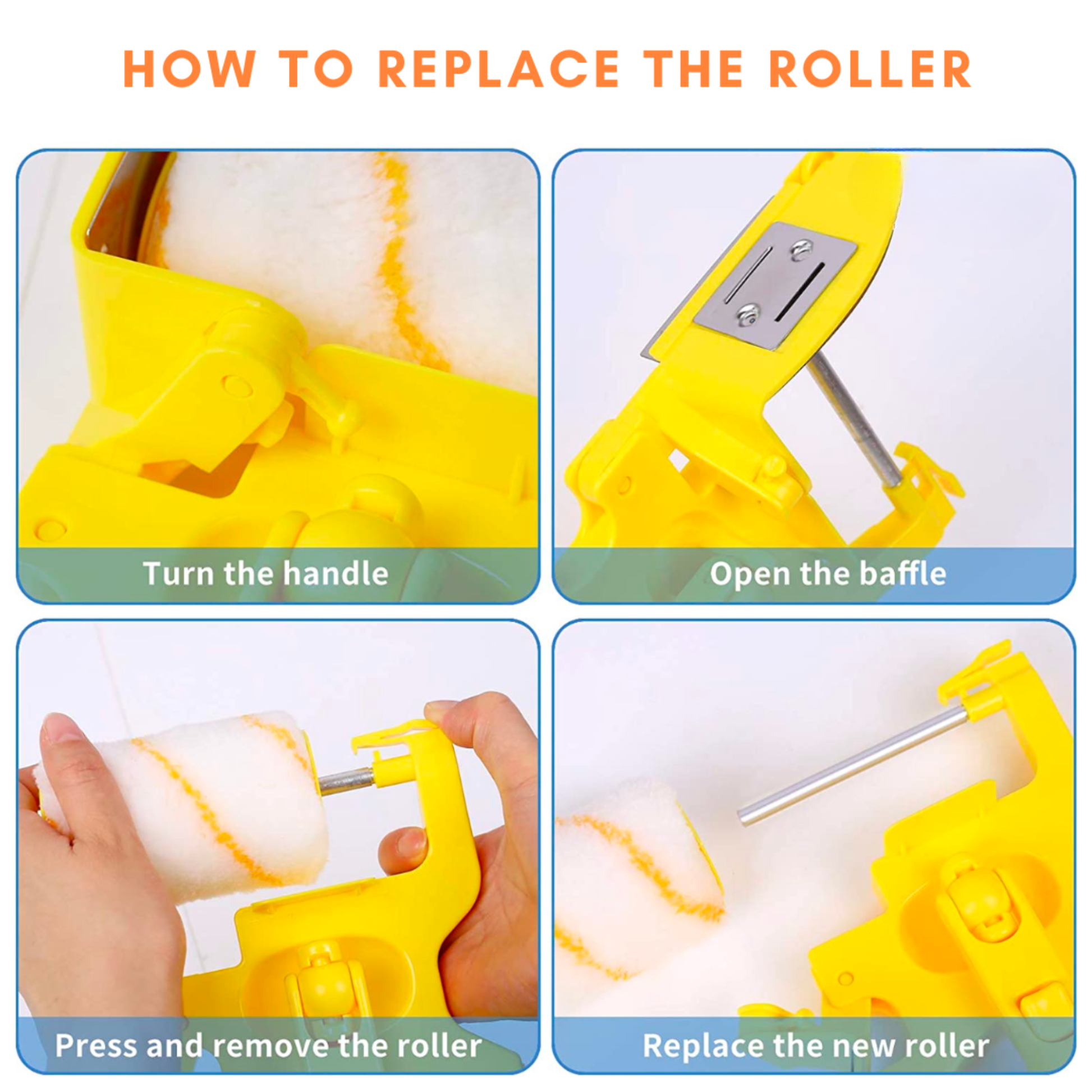 HOW TO REPLACE THE ROLLER

Turn the handle

Open the baffle

Press and remove the roller

Replace the new roller