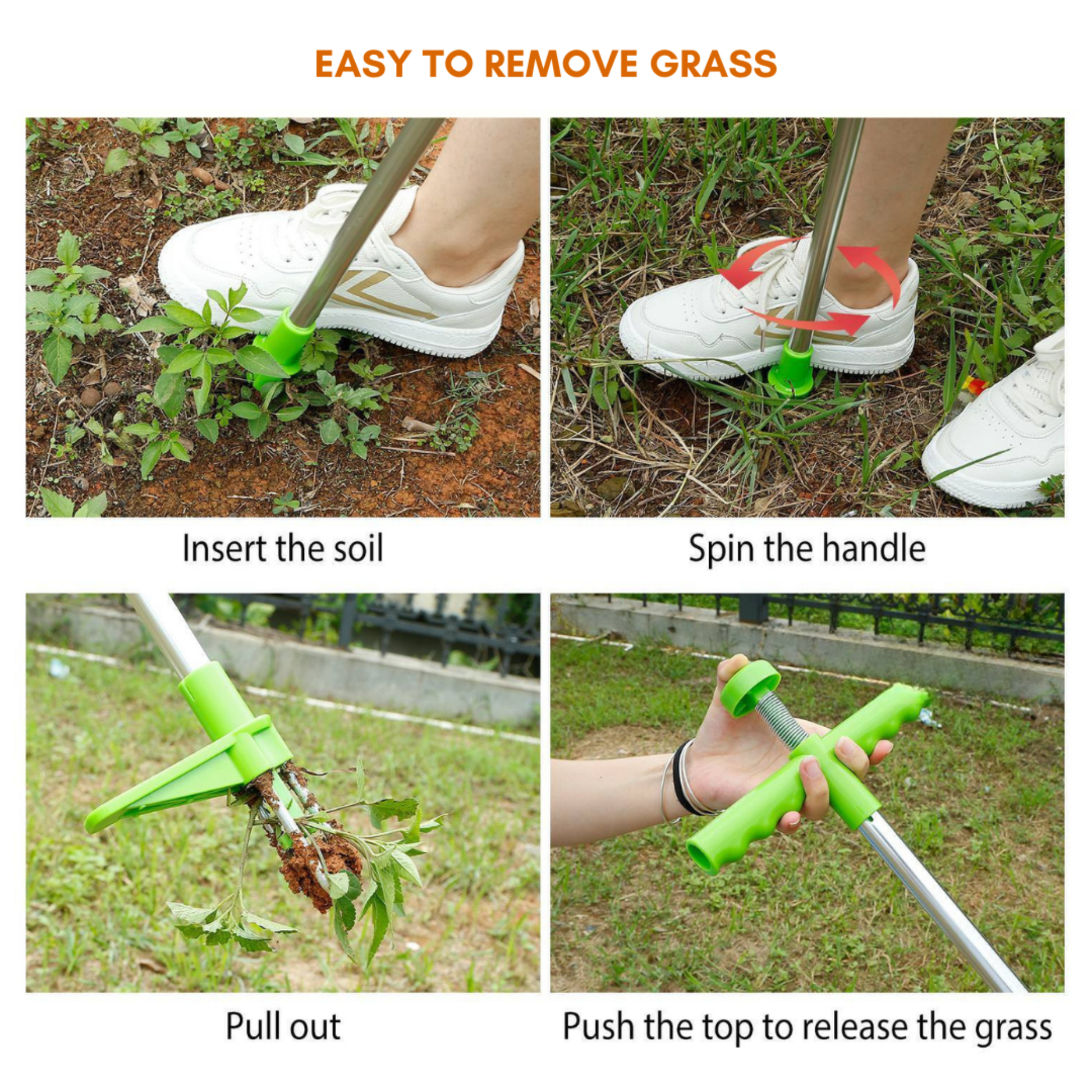 EASY TO REMOVE GRASS

Insert the soil

Spin the handle

Pull out

Push the top to release the grass