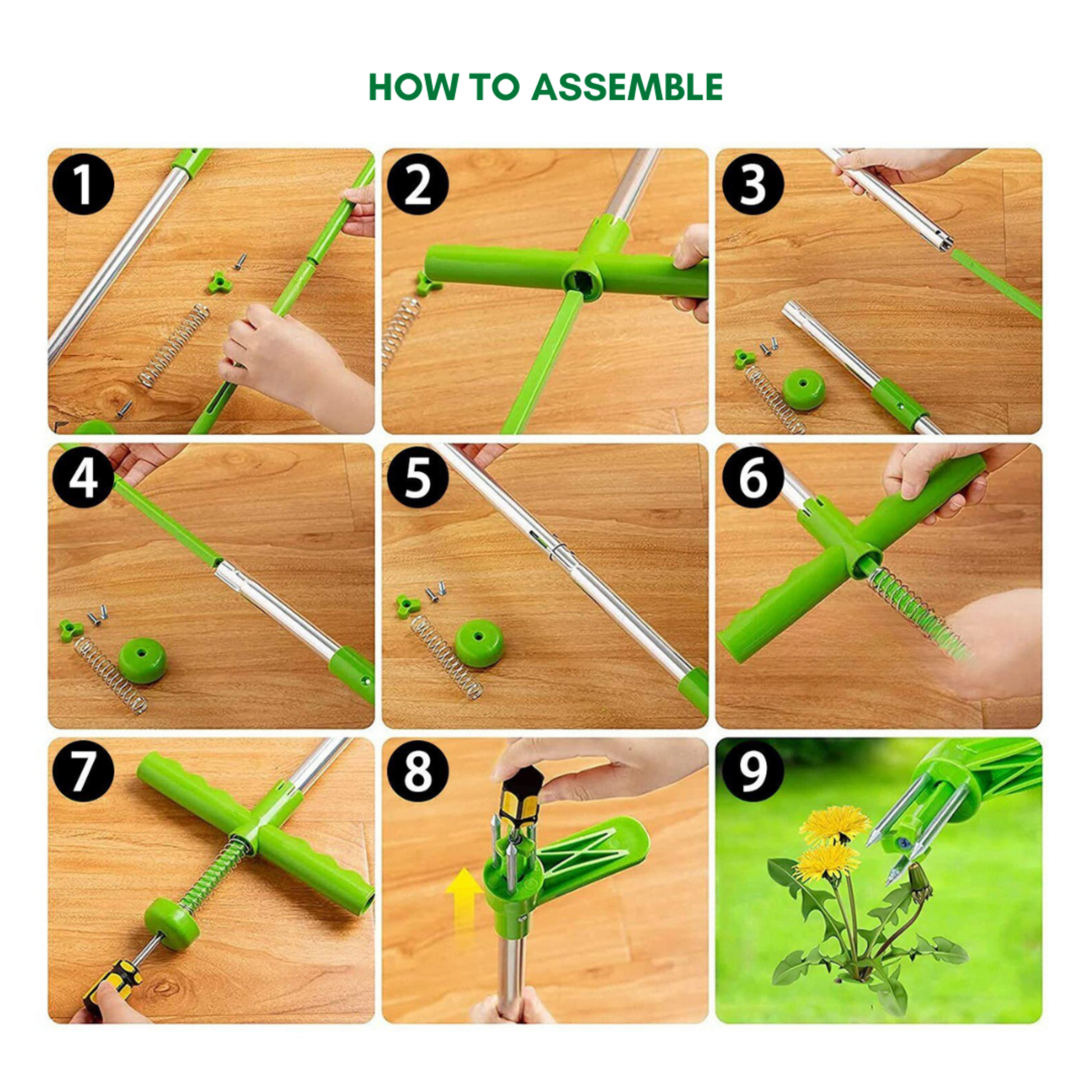 HOW TO ASSEMBLE

1

2

3

4

5

6

7

8

9